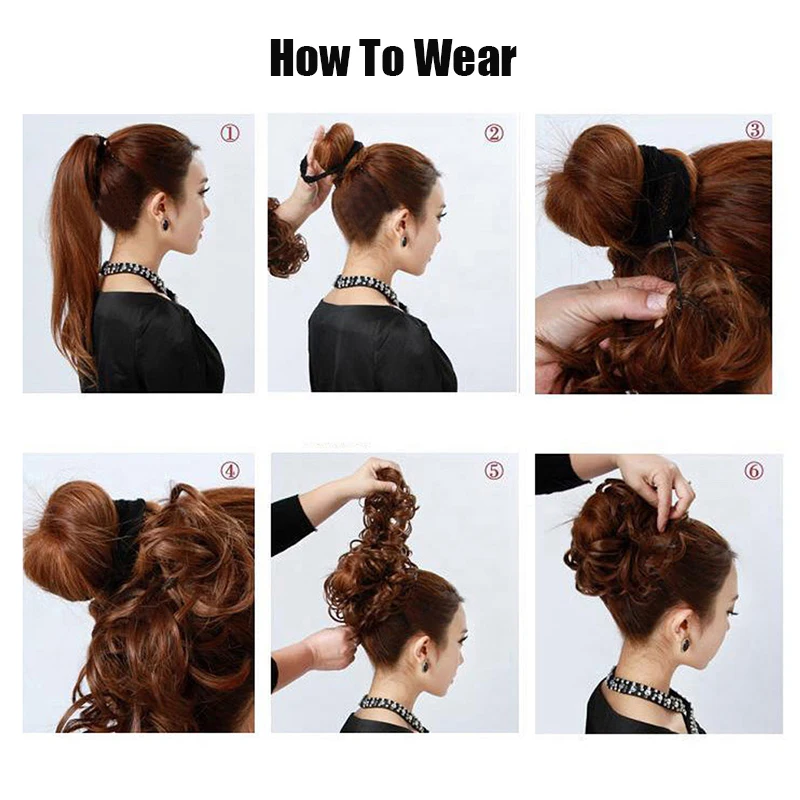 How To Wear

①

②

③

④

⑤

⑥