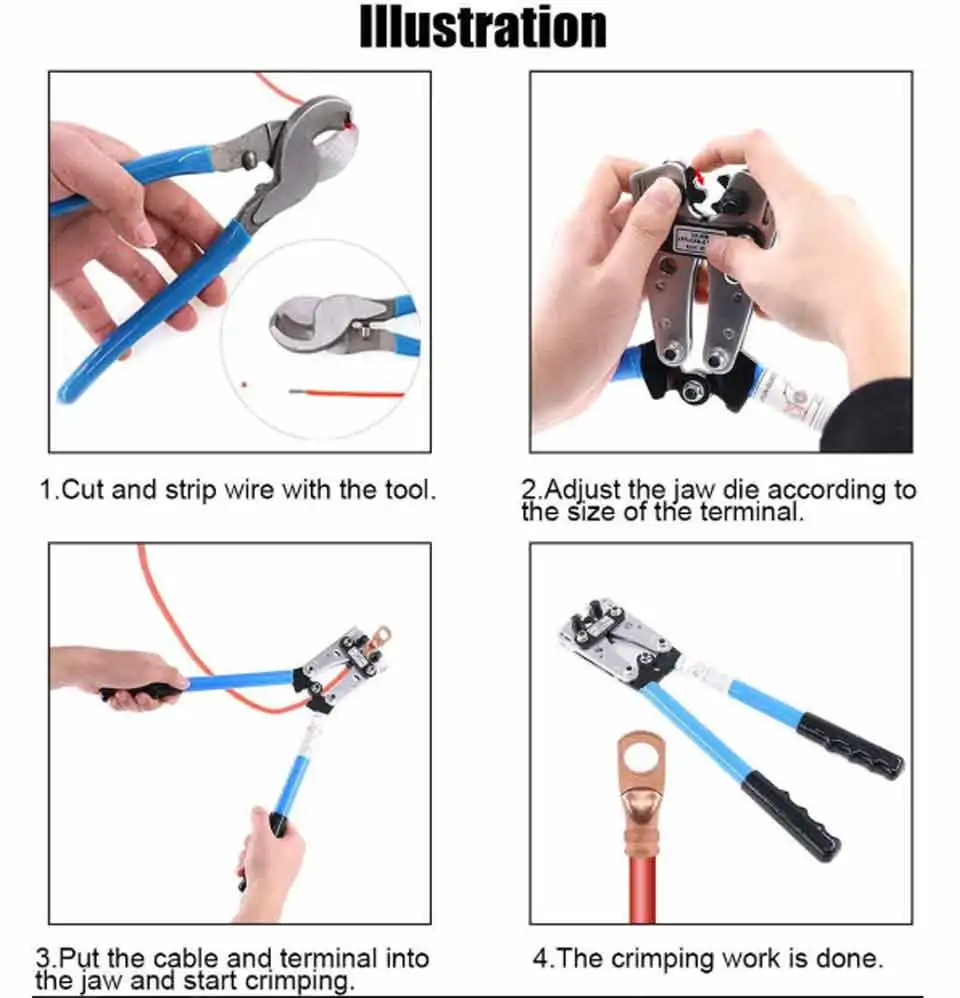 Illustration

1.Cut and strip wire with the tool.

2.Adjust the jaw die according to the size of the terminal.

3.Put the cable and terminal into the jaw and start crimping.

4.The crimping work is done.