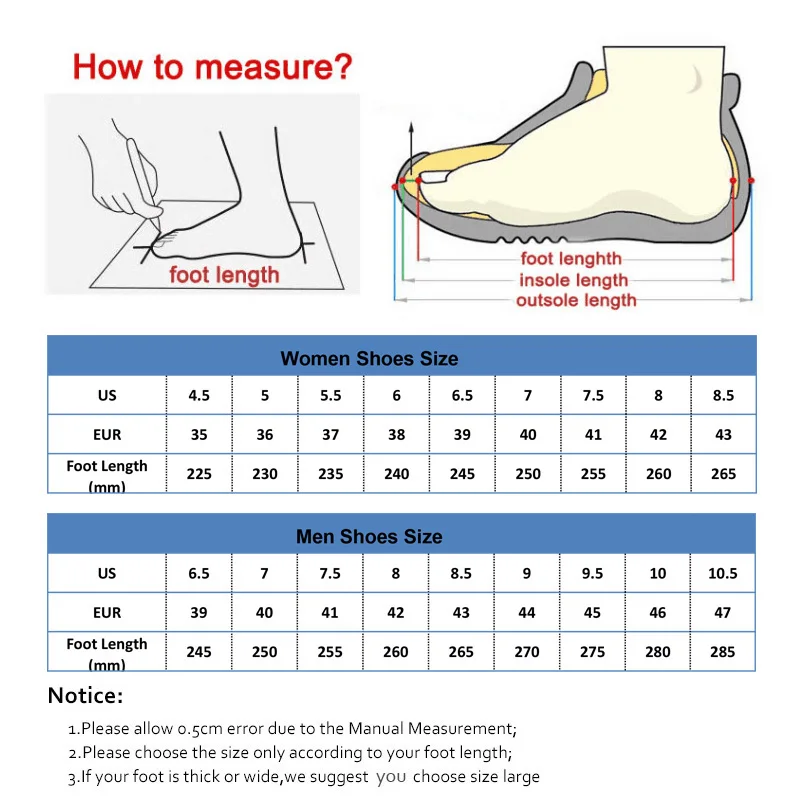 How to measure?

foot length

foot lenghth
insole length
outsole length

Women Shoes Size

| US | 4.5 | 5 | 5.5 | 6 | 6.5 | 7 | 7.5 | 8 | 8.5 |
|---|---|---|---|---|---|---|---|---|---|
| EUR | 35 | 36 | 37 | 38 | 39 | 40 | 41 | 42 | 43 |
| Foot Length (mm) | 225 | 230 | 235 | 240 | 245 | 250 | 255 | 260 | 265 |

Men Shoes Size

| US | 6.5 | 7 | 7.5 | 8 | 8.5 | 9 | 9.5 | 10 | 10.5 |
|---|---|---|---|---|---|---|---|---|---|
| EUR | 39 | 40 | 41 | 42 | 43 | 44 | 45 | 46 | 47 |
| Foot Length (mm) | 245 | 250 | 255 | 260 | 265 | 270 | 275 | 280 | 285 |

Notice:

1.Please allow 0.5cm error due to the Manual Measurement;
2.Please choose the size only according to your foot length;
3.If your foot is thick or wide,we suggest you choose size large