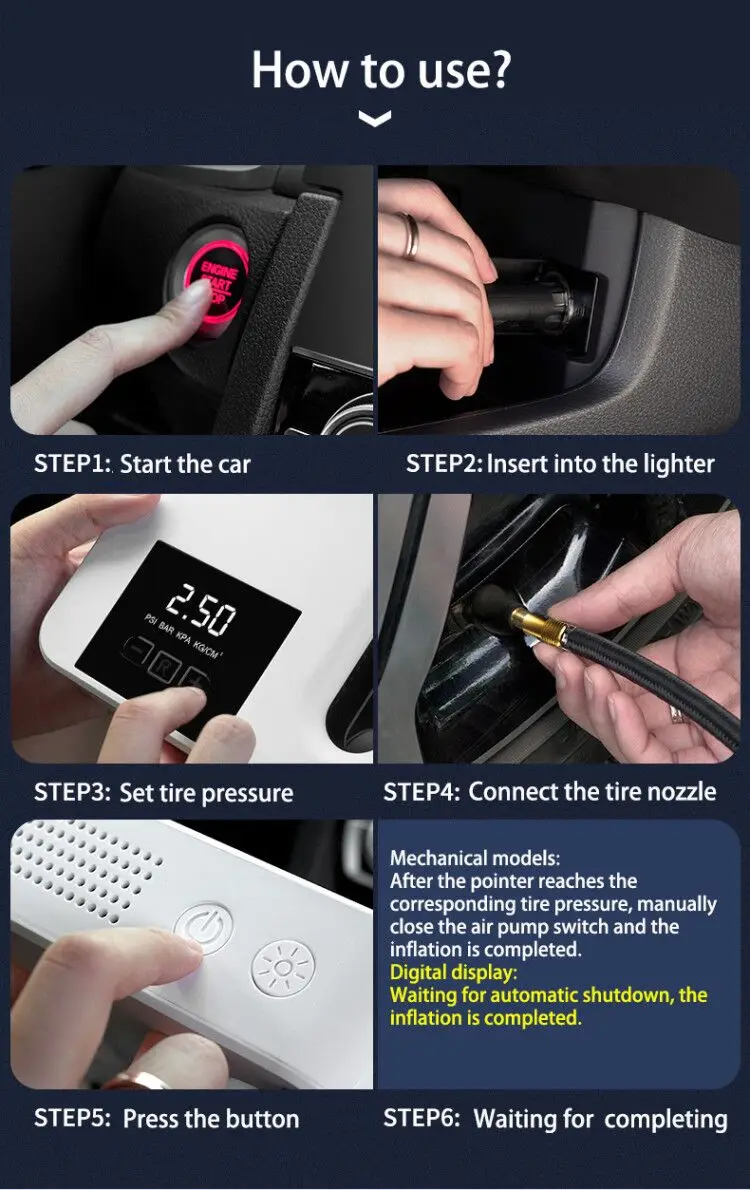 How to use?

ENGINE START STOP

STEP1: Start the car

STEP2: Insert into the lighter

2.50
PSI BAR KPA KG/CM²

STEP3: Set tire pressure

STEP4: Connect the tire nozzle

Mechanical models:
After the pointer reaches the corresponding tire pressure, manually close the air pump switch and the inflation is completed.
Digital display:
Waiting for automatic shutdown, the inflation is completed.

STEP5: Press the button

STEP6: Waiting for completing