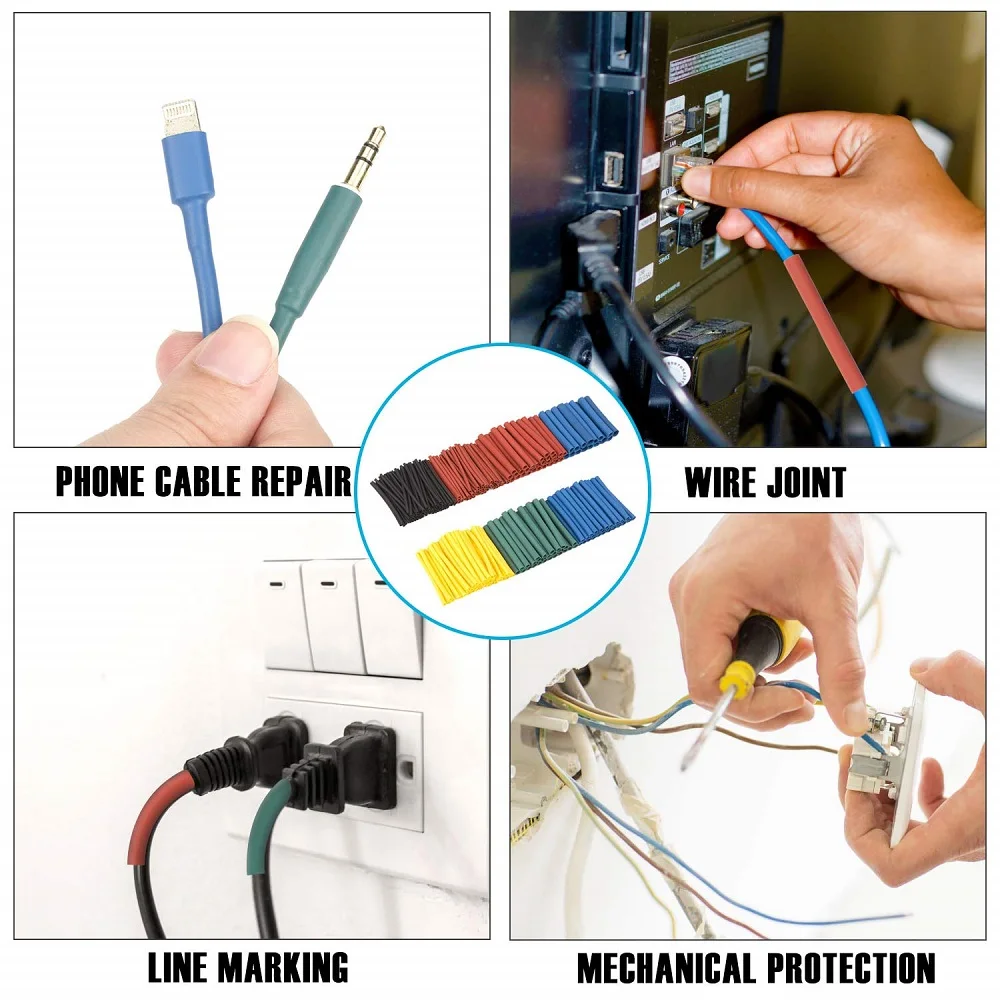 PHONE CABLE REPAIR

WIRE JOINT

LINE MARKING

MECHANICAL PROTECTION