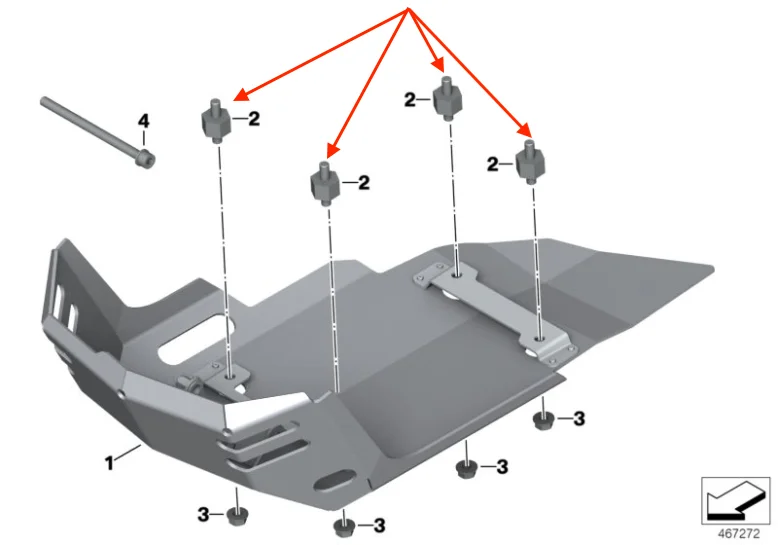 4
2
2
2
2
1
3
3
3
3
467272