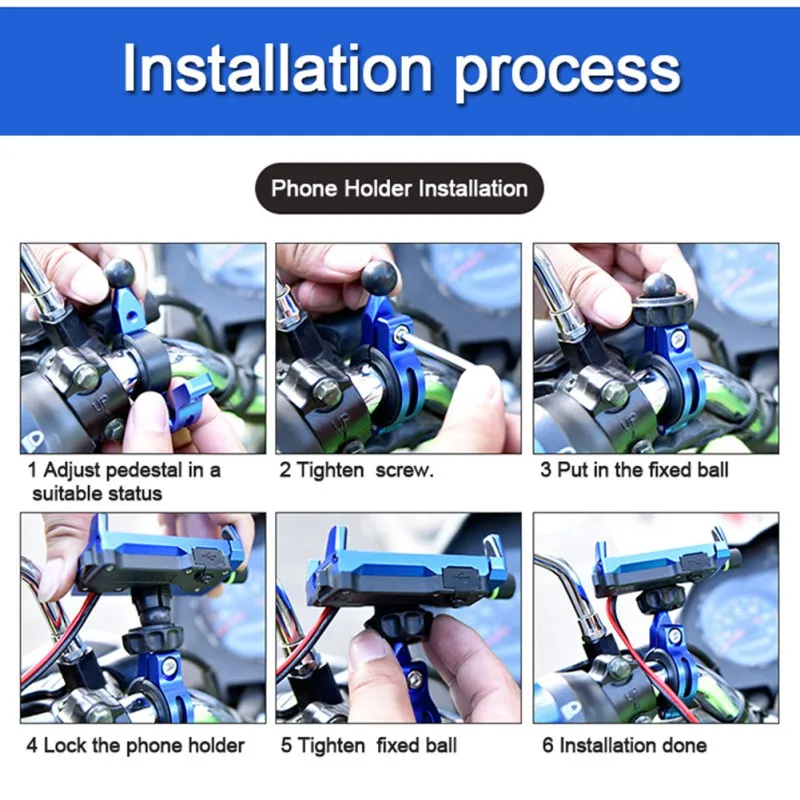 Installation process

Phone Holder Installation

1 Adjust pedestal in a suitable status

2 Tighten screw.

3 Put in the fixed ball

4 Lock the phone holder

5 Tighten fixed ball

6 Installation done