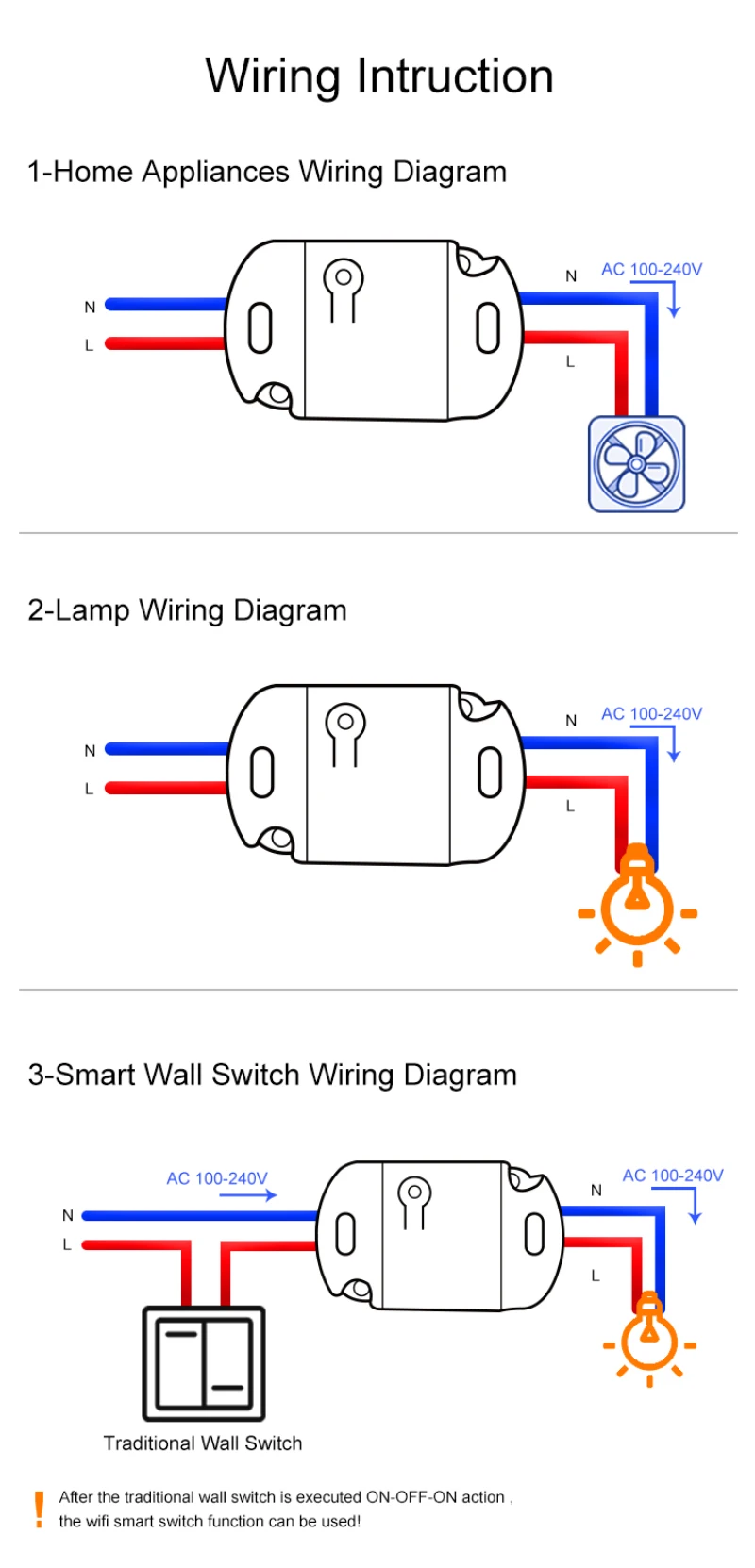 Wiring Intruction

1-Home Appliances Wiring Diagram

N
L
N
AC 100-240V
L

2-Lamp Wiring Diagram

N
L
N
AC 100-240V
L

3-Smart Wall Switch Wiring Diagram

AC 100-240V
N
L
N
AC 100-240V
L

Traditional Wall Switch

!
After the traditional wall switch is executed ON-OFF-ON action , the wifi smart switch function can be used!