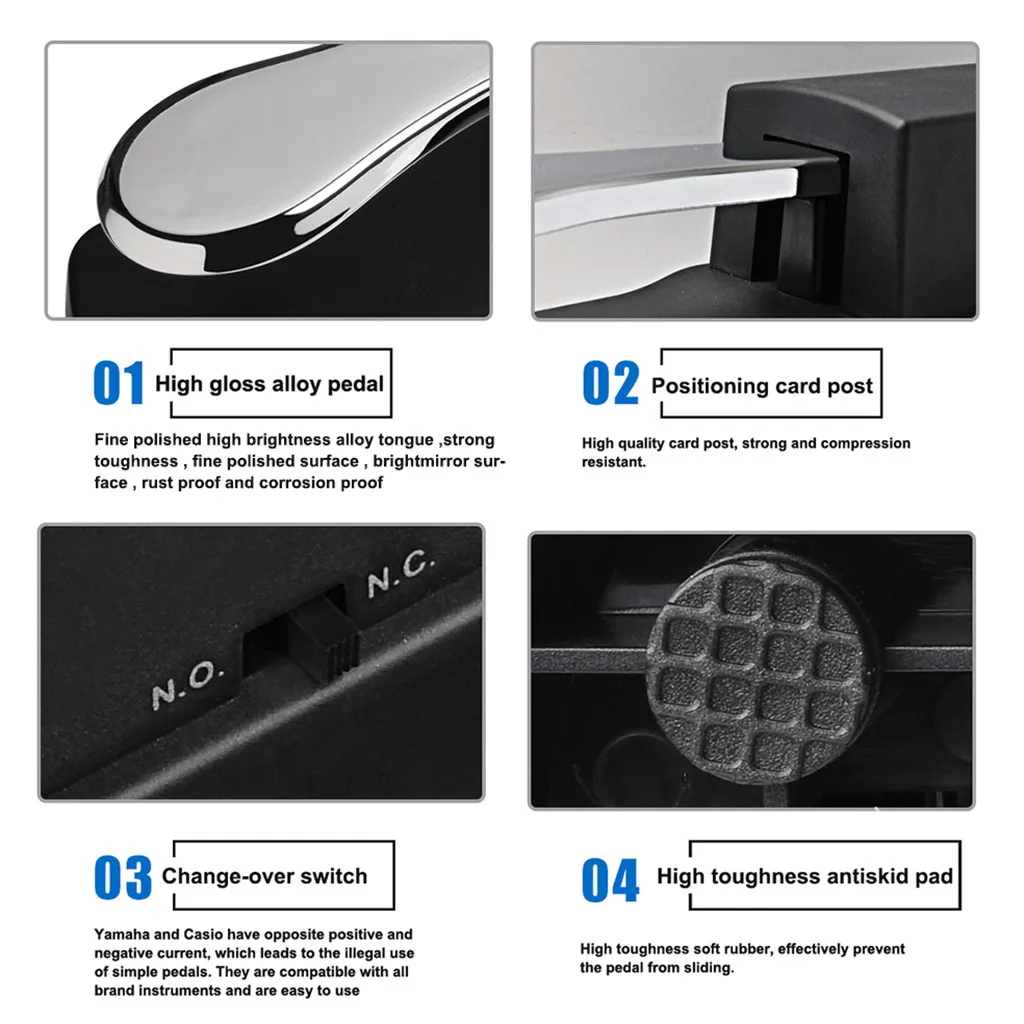 01 High gloss alloy pedal

Fine polished high brightness alloy tongue ,strong toughness , fine polished surface , brightmirror surface , rust proof and corrosion proof

02 Positioning card post

High quality card post, strong and compression resistant.

N.O.

N.C.

03 Change-over switch

Yamaha and Casio have opposite positive and negative current, which leads to the illegal use of simple pedals. They are compatible with all brand instruments and are easy to use

04 High toughness antiskid pad

High toughness soft rubber, effectively prevent the pedal from sliding.