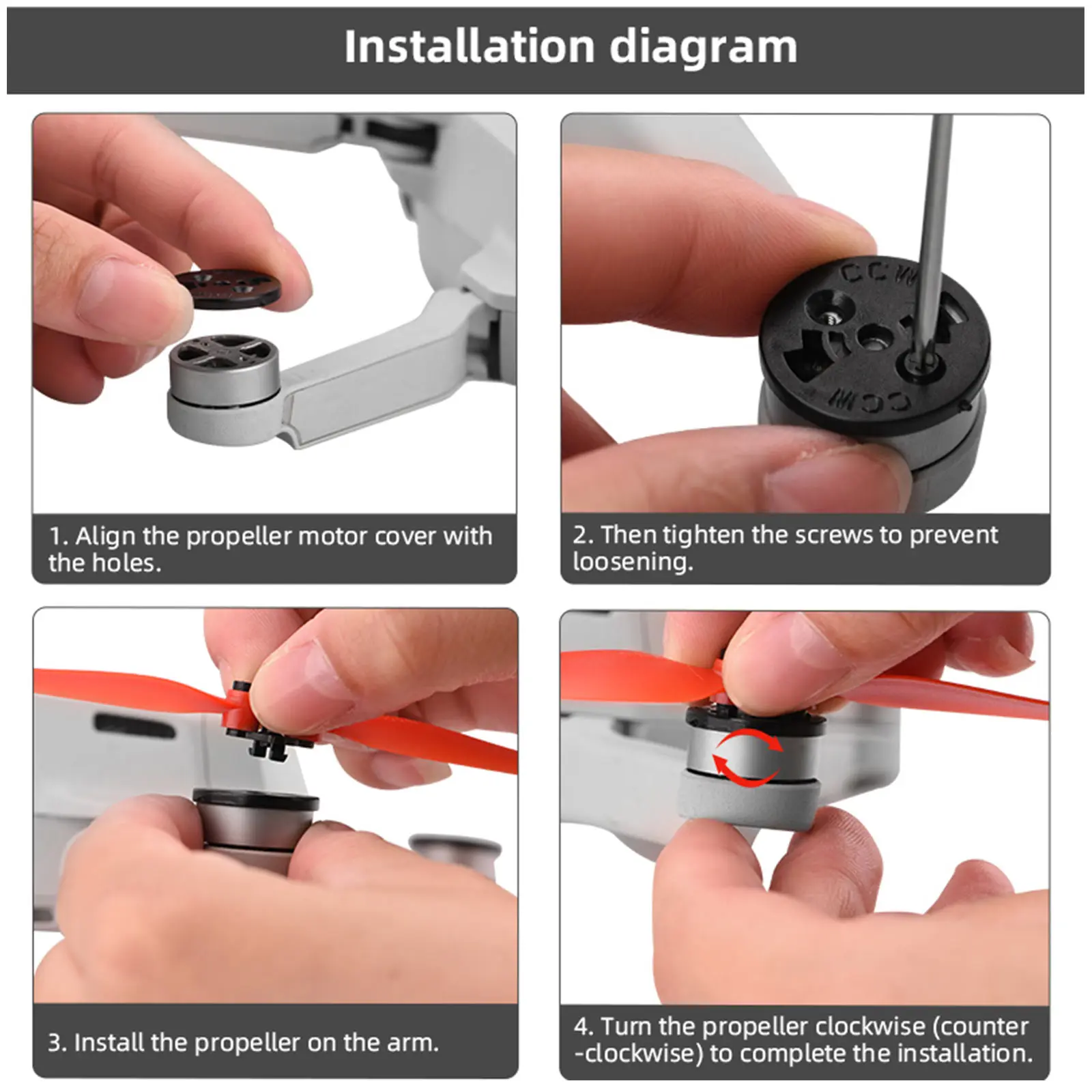 Installation diagram

CCW

CCW

1. Align the propeller motor cover with the holes.

2. Then tighten the screws to prevent loosening.

3. Install the propeller on the arm.

4. Turn the propeller clockwise (counter -clockwise) to complete the installation.