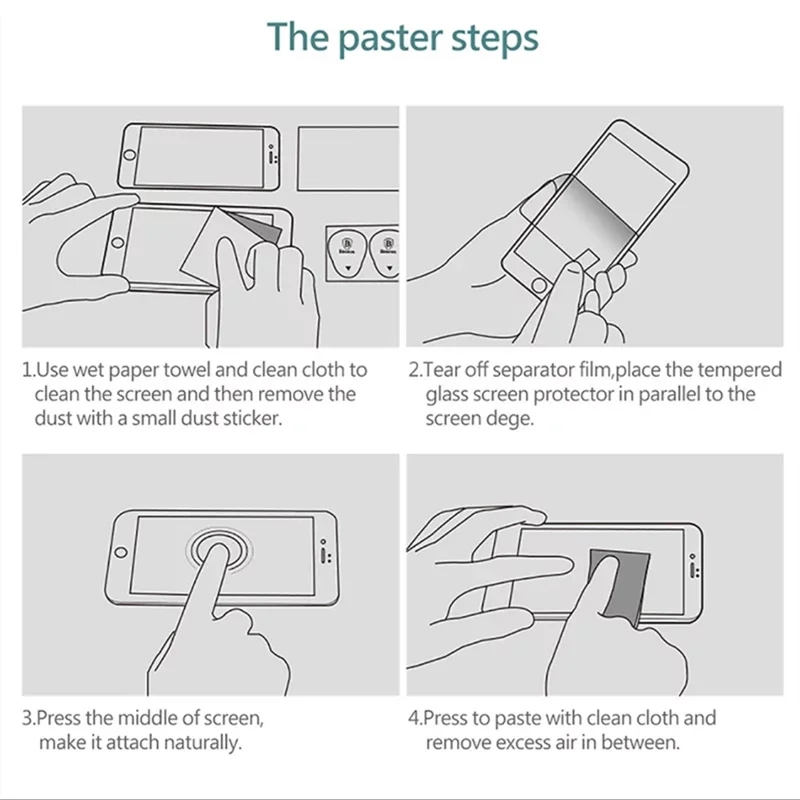 The paster steps

1.Use wet paper towel and clean cloth to clean the screen and then remove the dust with a small dust sticker.

2.Tear off separator film,place the tempered glass screen protector in parallel to the screen dege.

3.Press the middle of screen, make it attach naturally.

4.Press to paste with clean cloth and remove excess air in between.