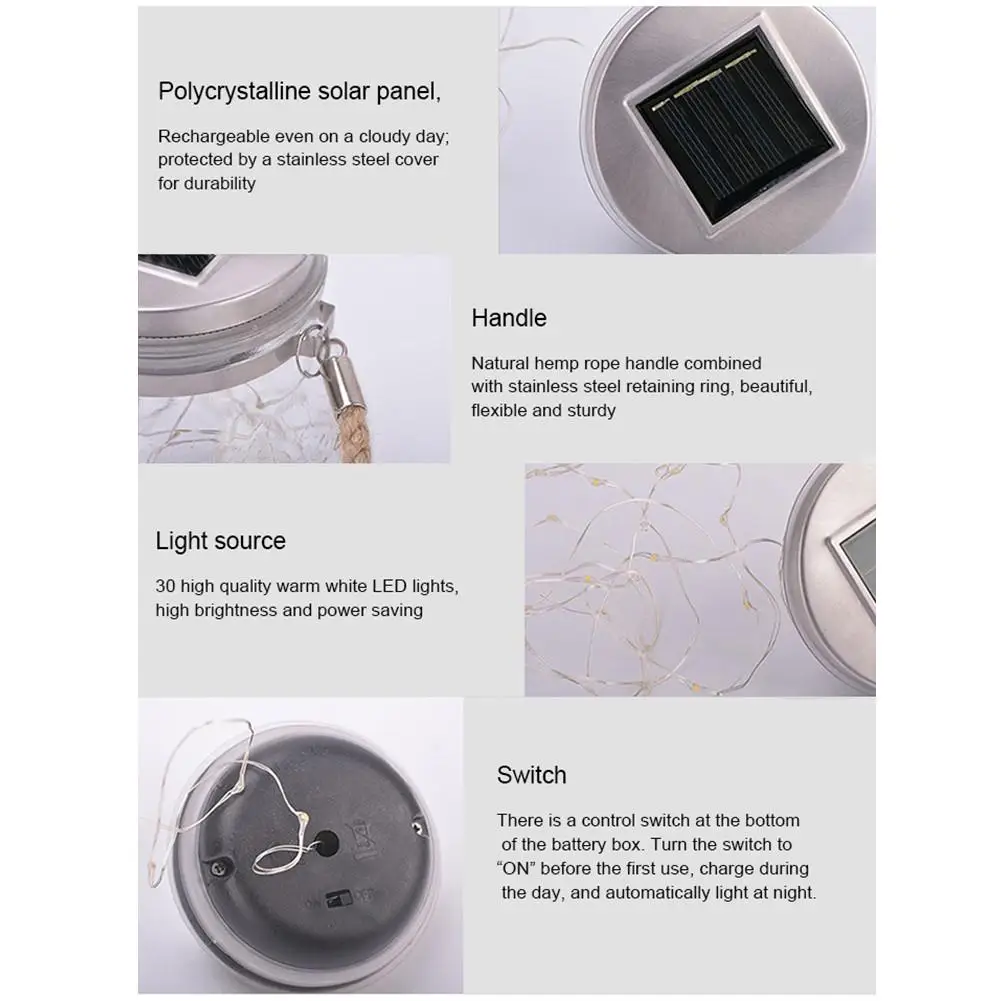 Polycrystalline solar panel,

Rechargeable even on a cloudy day; protected by a stainless steel cover for durability

Handle

Natural hemp rope handle combined with stainless steel retaining ring, beautiful, flexible and sturdy

Light source

30 high quality warm white LED lights, high brightness and power saving

Switch

There is a control switch at the bottom of the battery box. Turn the switch to "ON" before the first use, charge during the day, and automatically light at night.