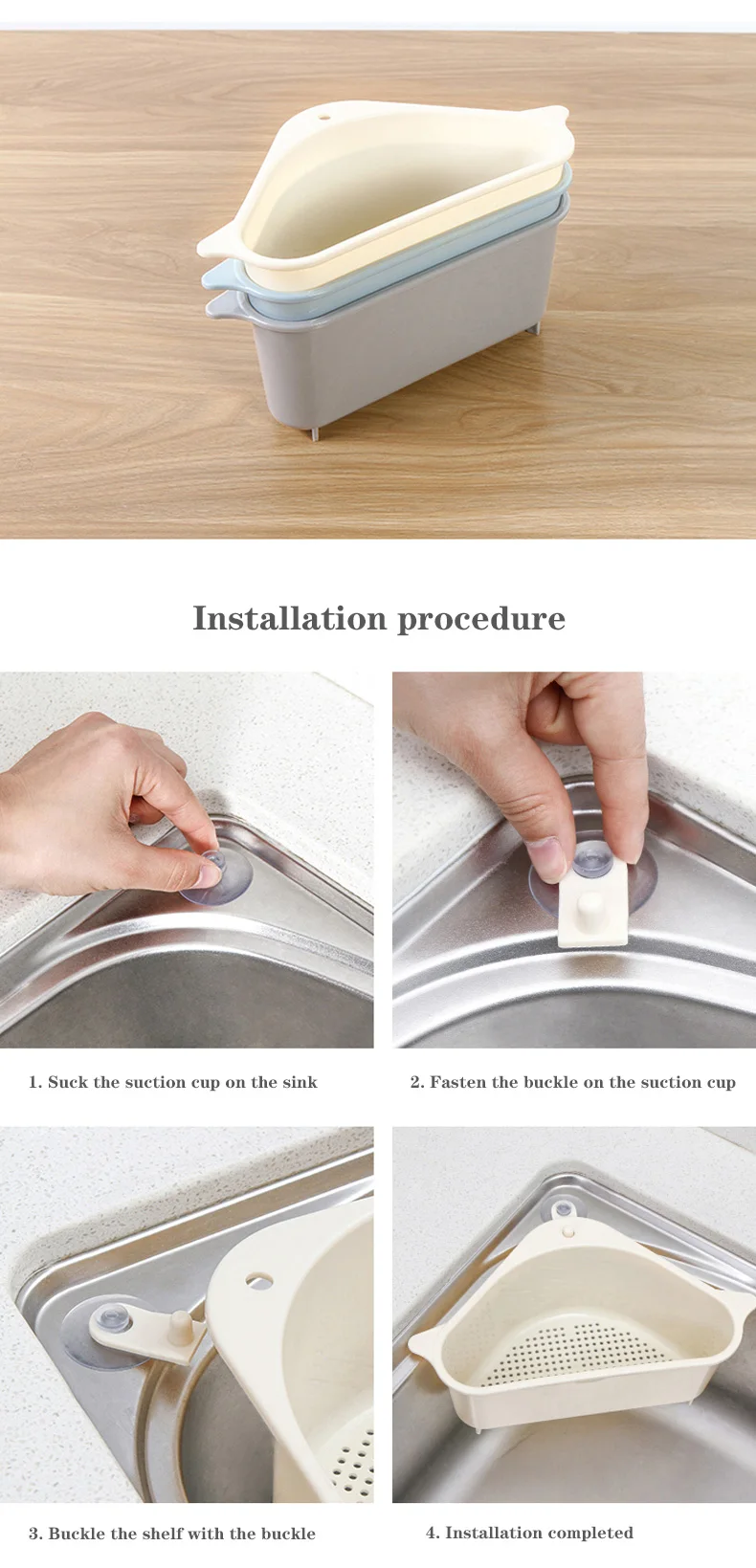 Installation procedure

1. Suck the suction cup on the sink

2. Fasten the buckle on the suction cup

3. Buckle the shelf with the buckle

4. Installation completed