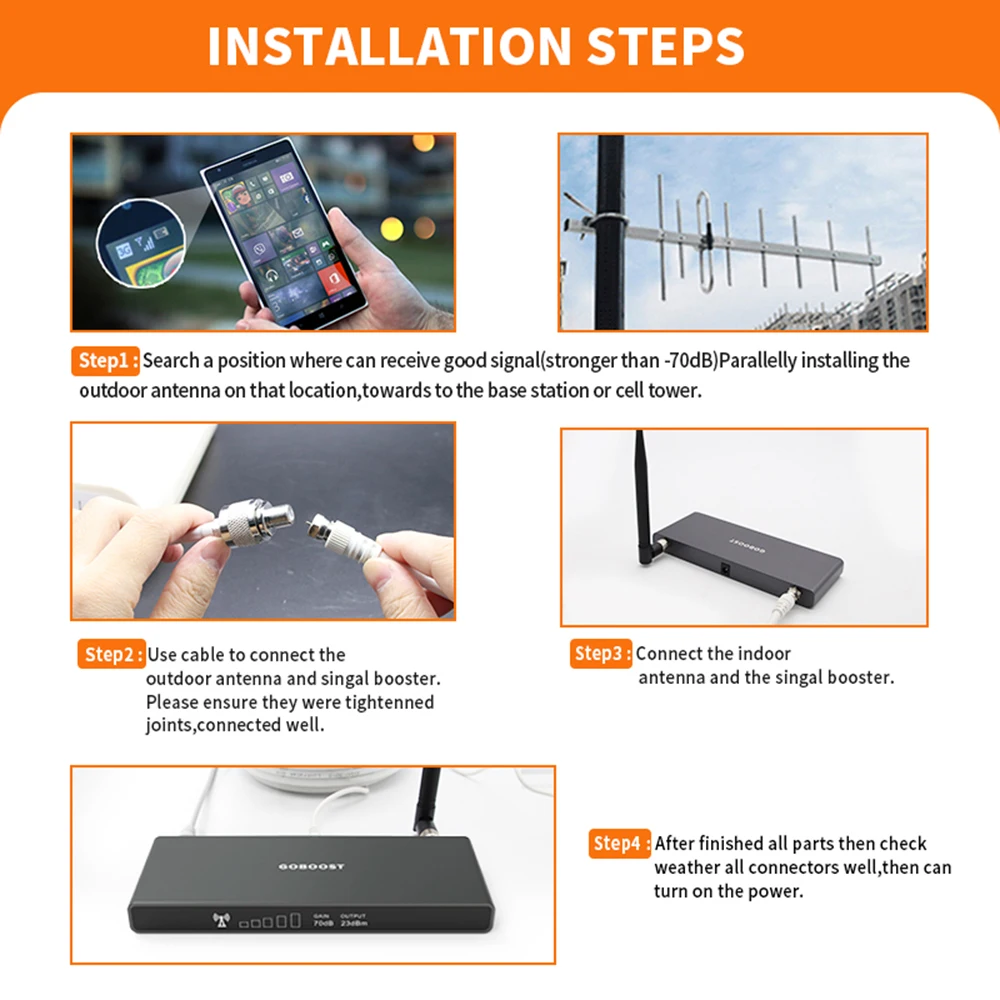 INSTALLATION STEPS

Step1 : Search a position where can receive good signal(stronger than -70dB)Parallelly installing the outdoor antenna on that location,towards to the base station or cell tower.

GOBOOST

Step2 : Use cable to connect the outdoor antenna and singal booster. Please ensure they were tightenned joints,connected well.

Step3 : Connect the indoor antenna and the singal booster.

GOBOOST

GAIN 70dB OUTPUT 23dBm

Step4 : After finished all parts then check weather all connectors well,then can turn on the power.