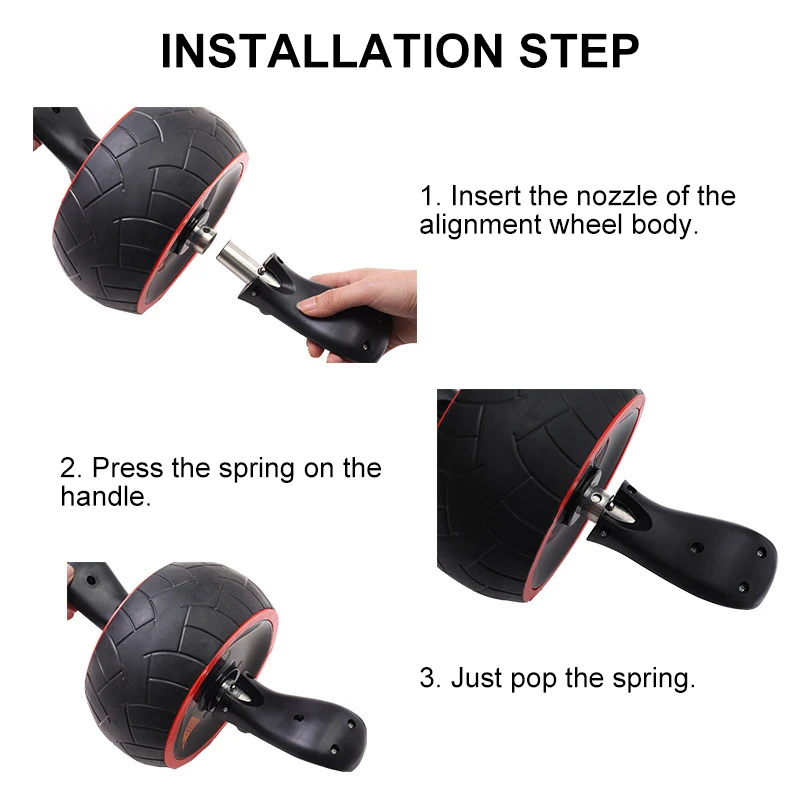 INSTALLATION STEP

1. Insert the nozzle of the alignment wheel body.

2. Press the spring on the handle.

3. Just pop the spring.