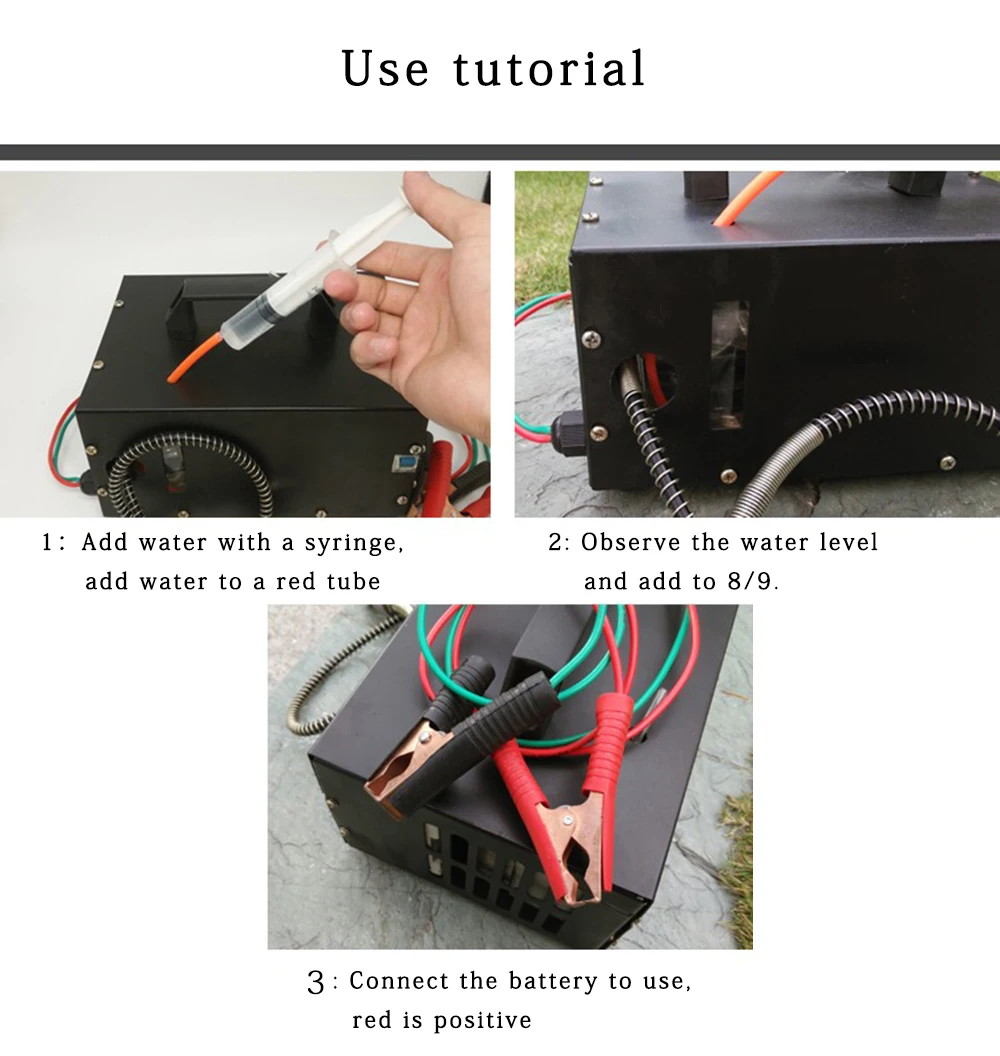 Use tutorial

1: Add water with a syringe, add water to a red tube

2: Observe the water level and add to 8/9.

3: Connect the battery to use, red is positive