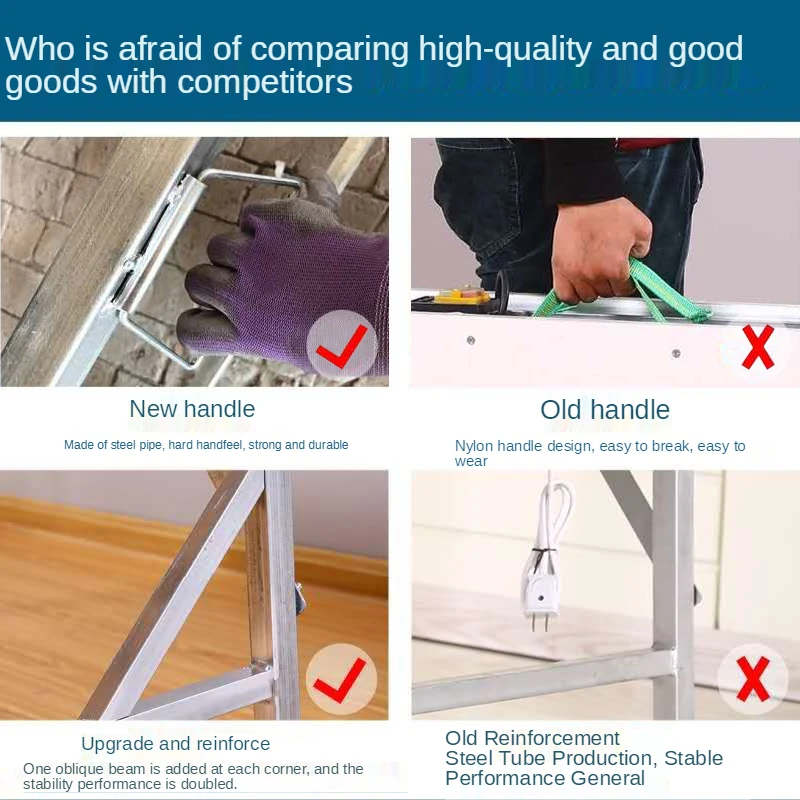 Who is afraid of comparing high-quality and good goods with competitors

New handle

Made of steel pipe, hard handfeel, strong and durable

Old handle

Nylon handle design, easy to break, easy to wear

Upgrade and reinforce

One oblique beam is added at each corner, and the stability performance is doubled.

Old Reinforcement Steel Tube Production, Stable Performance General