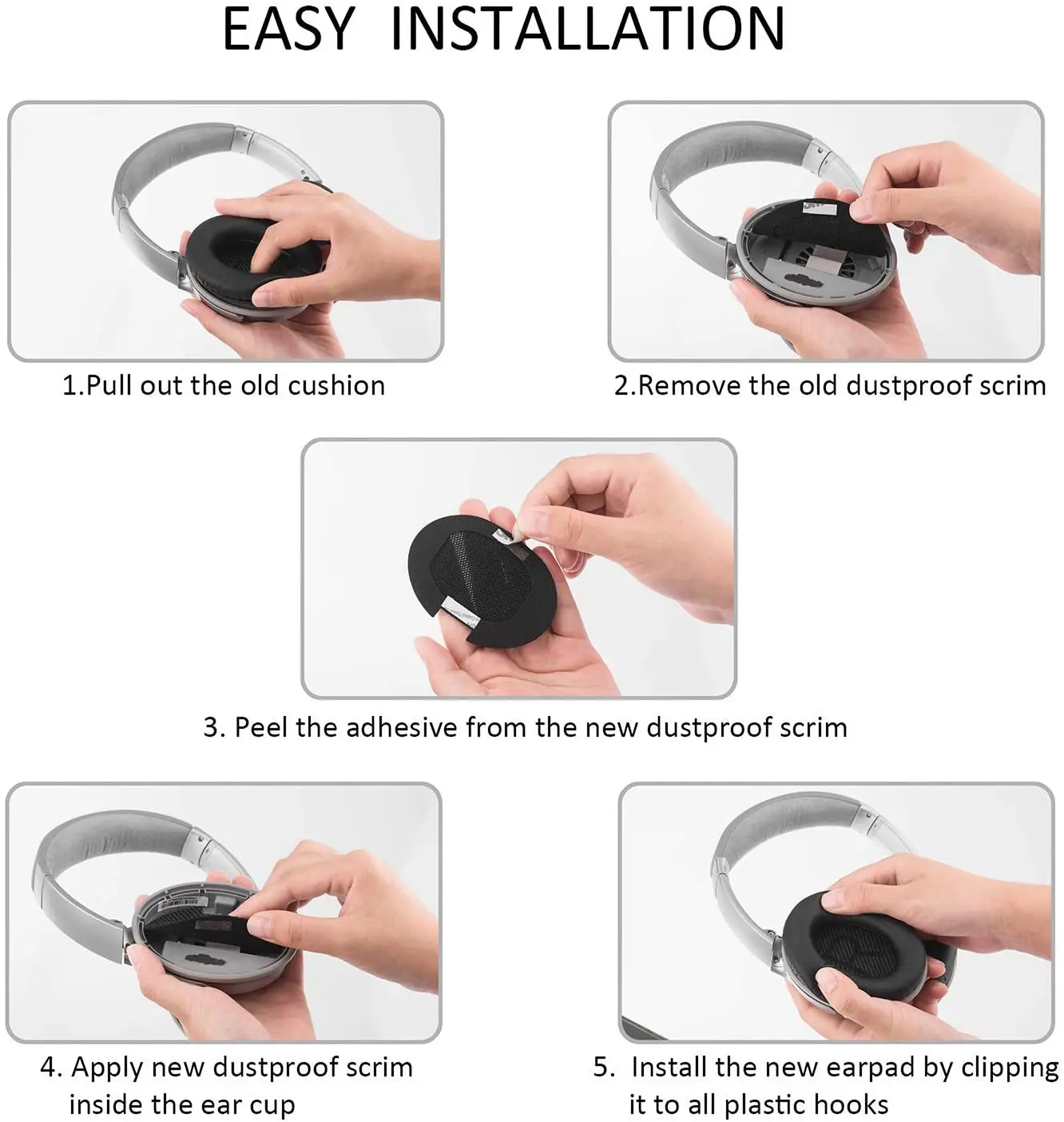 EASY INSTALLATION

1.Pull out the old cushion

2.Remove the old dustproof scrim

3. Peel the adhesive from the new dustproof scrim

4. Apply new dustproof scrim inside the ear cup

5. Install the new earpad by clipping it to all plastic hooks