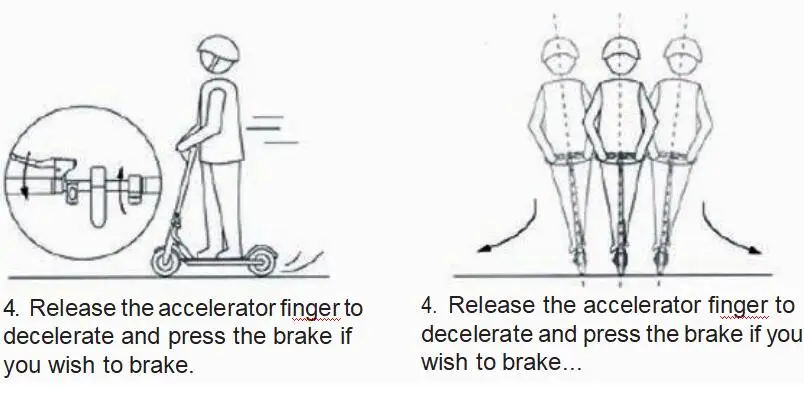 4. Release the accelerator finger to decelerate and press the brake if you wish to brake.

4. Release the accelerator finger to decelerate and press the brake if you wish to brake...