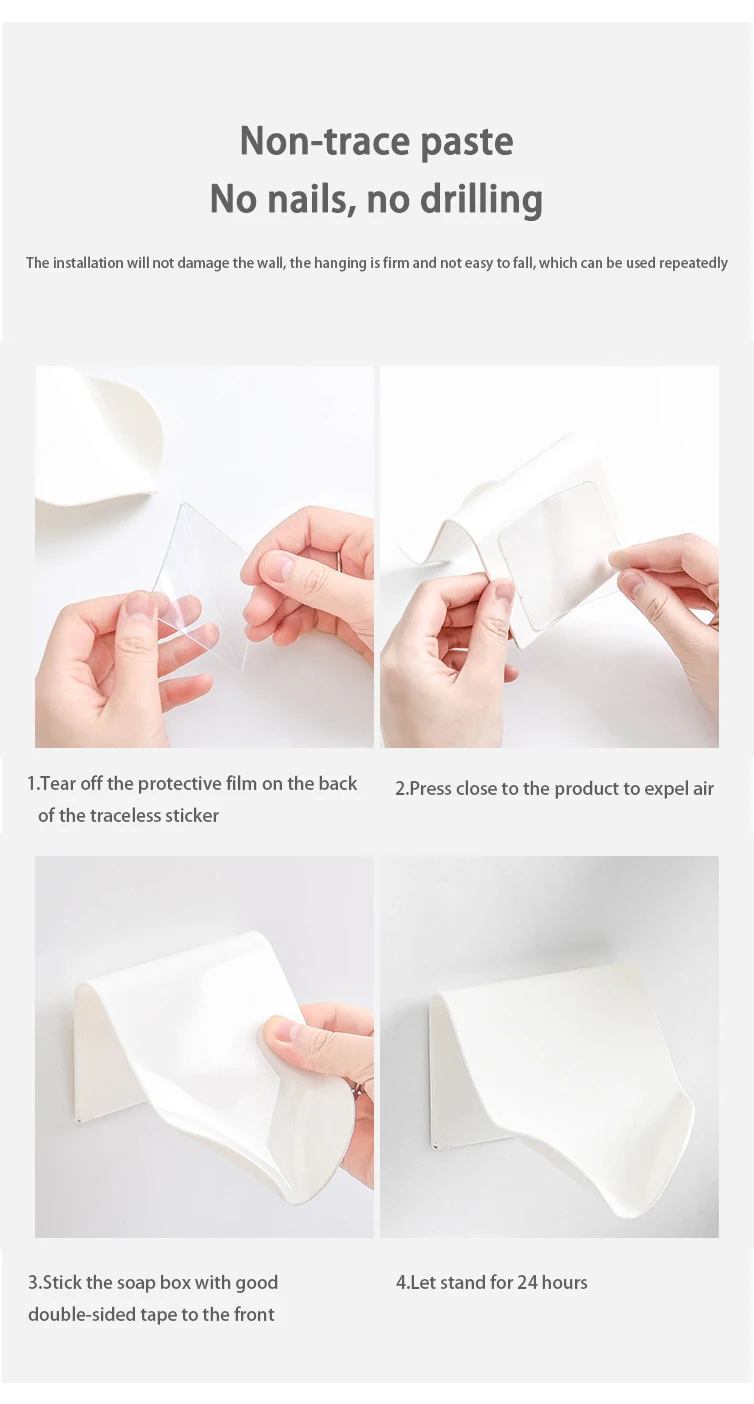 Non-trace paste
No nails, no drilling

The installation will not damage the wall, the hanging is firm and not easy to fall, which can be used repeatedly

1.Tear off the protective film on the back of the traceless sticker

2.Press close to the product to expel air

3.Stick the soap box with good double-sided tape to the front

4.Let stand for 24 hours