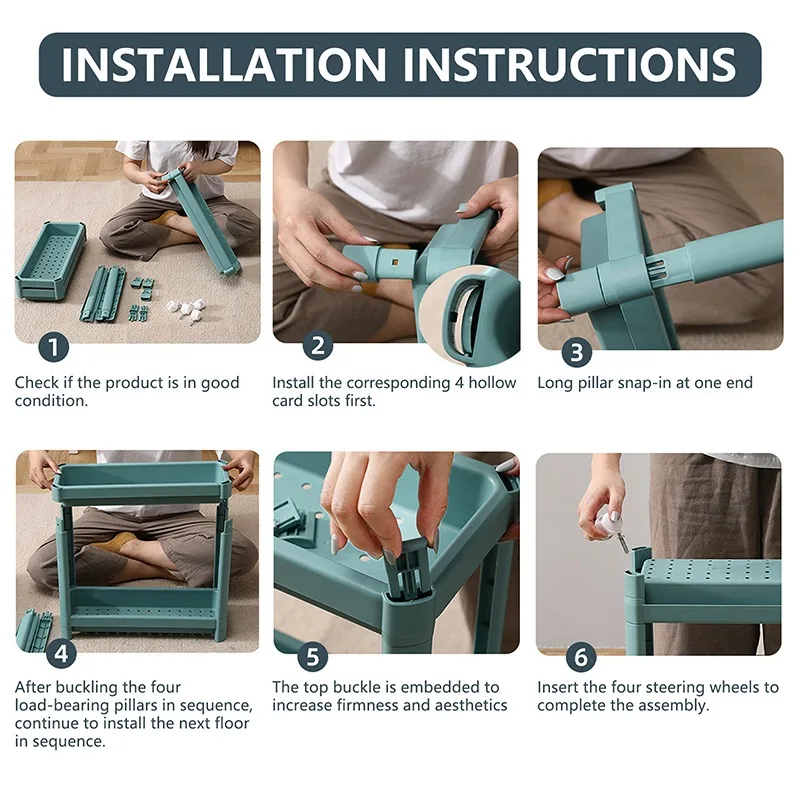 INSTALLATION INSTRUCTIONS

1
Check if the product is in good condition.

2
Install the corresponding 4 hollow card slots first.

3
Long pillar snap-in at one end

4
After buckling the four load-bearing pillars in sequence, continue to install the next floor in sequence.

5
The top buckle is embedded to increase firmness and aesthetics

6
Insert the four steering wheels to complete the assembly.