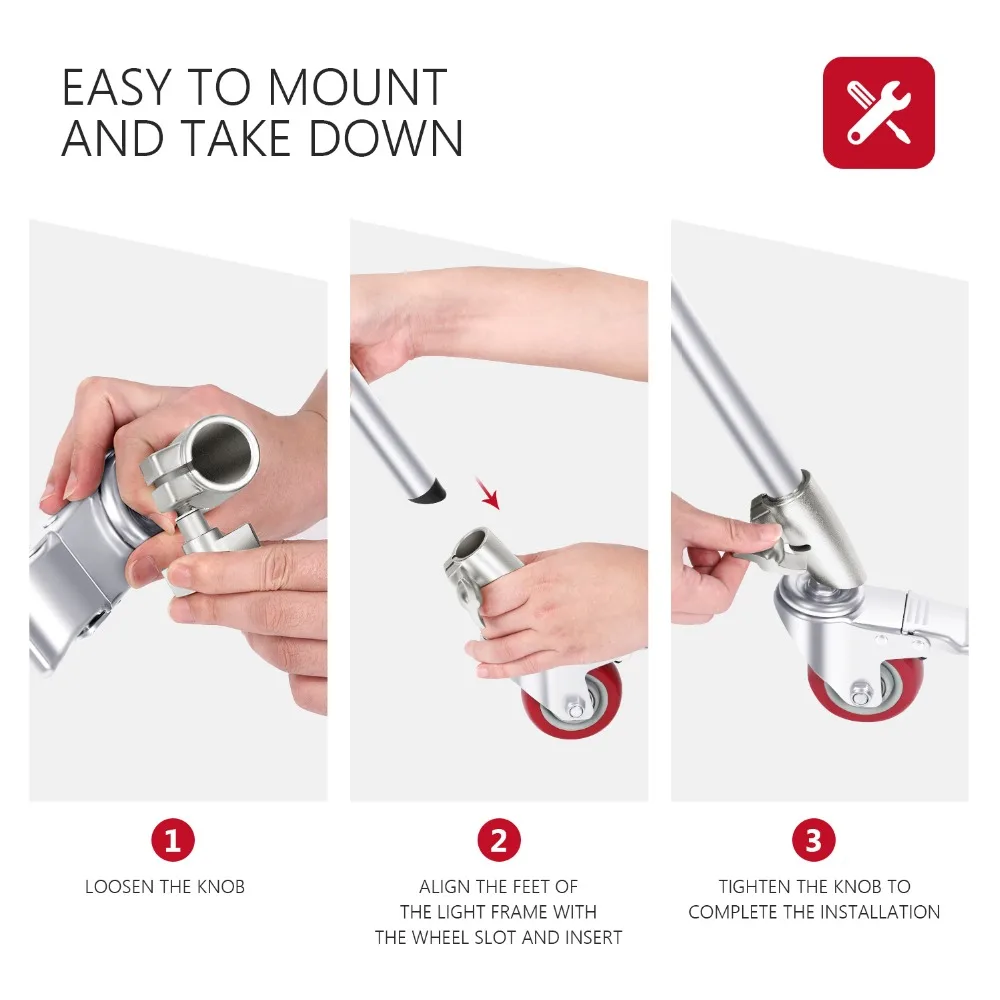 EASY TO MOUNT AND TAKE DOWN

1

LOOSEN THE KNOB

2

ALIGN THE FEET OF THE LIGHT FRAME WITH THE WHEEL SLOT AND INSERT

3

TIGHTEN THE KNOB TO COMPLETE THE INSTALLATION