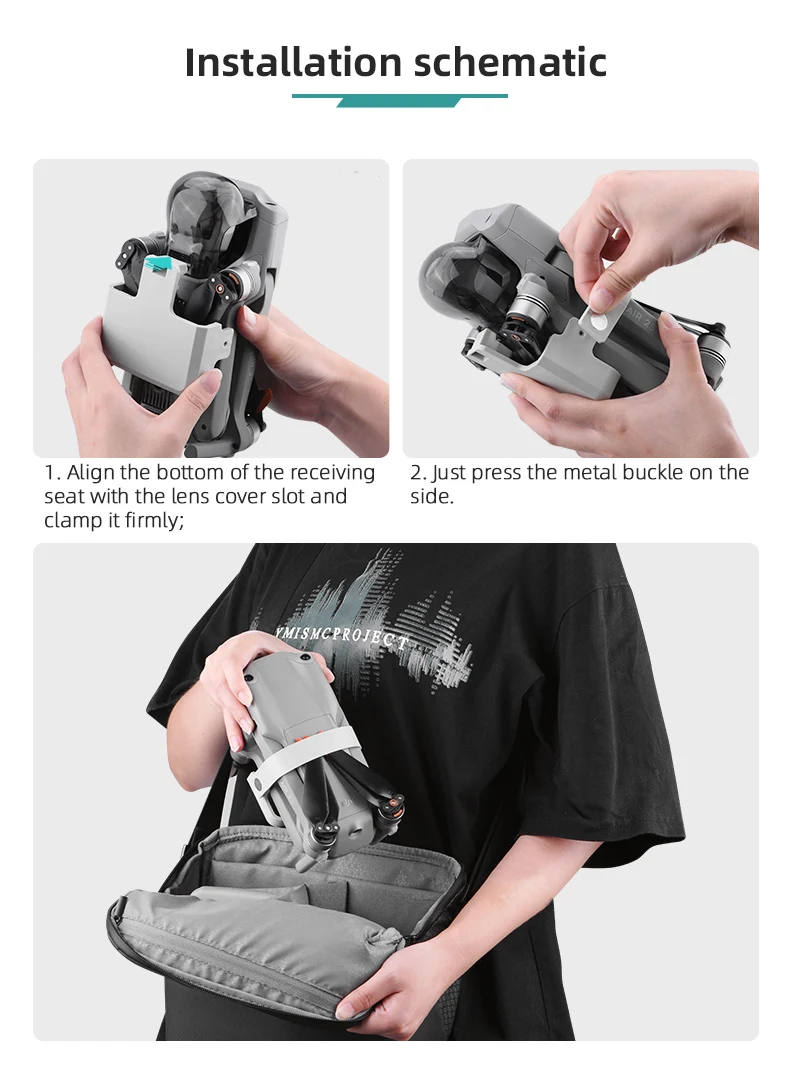 Installation schematic

1. Align the bottom of the receiving seat with the lens cover slot and clamp it firmly;

2. Just press the metal buckle on the side.

YMISMCPROJECT