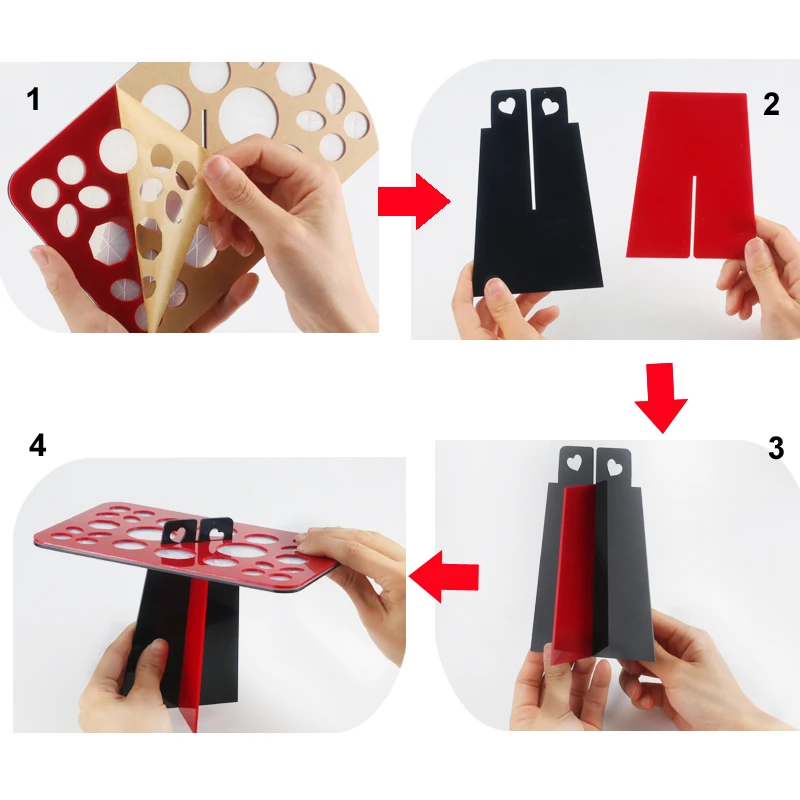 1

2

3

4