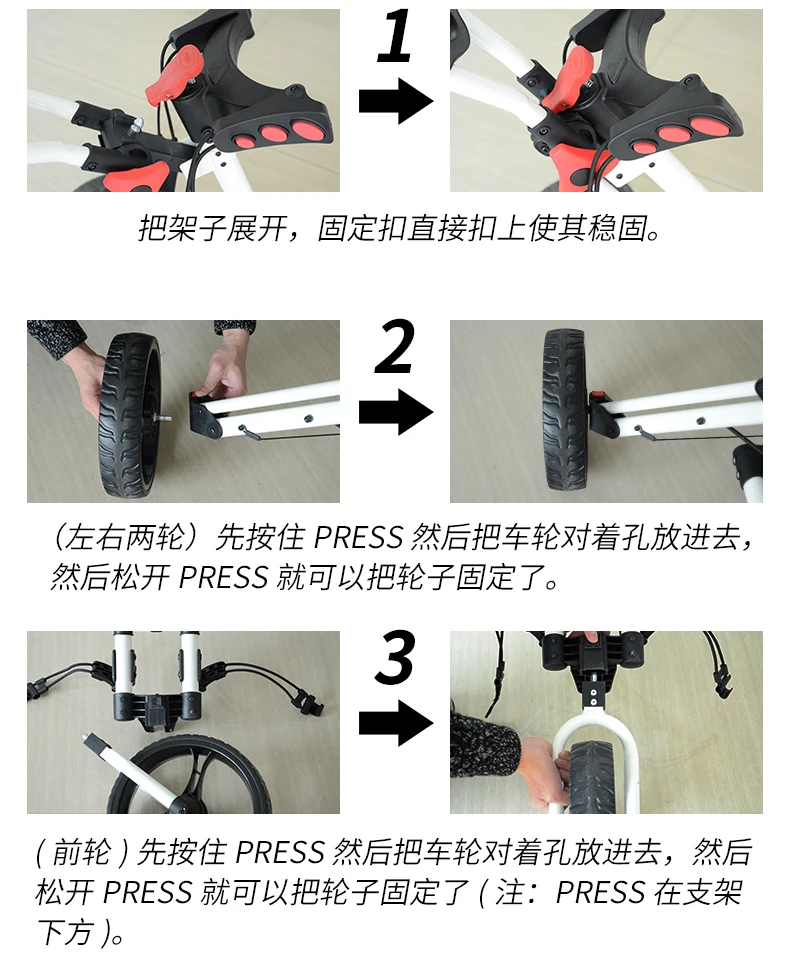 1

把架子展开，固定扣直接扣上使其稳固。

2

（左右两轮）先按住 PRESS 然后把车轮对着孔放进去，然后松开 PRESS 就可以把轮子固定了。

3

( 前轮 ) 先按住 PRESS 然后把车轮对着孔放进去，然后松开 PRESS 就可以把轮子固定了 ( 注：PRESS 在支架下方 )。