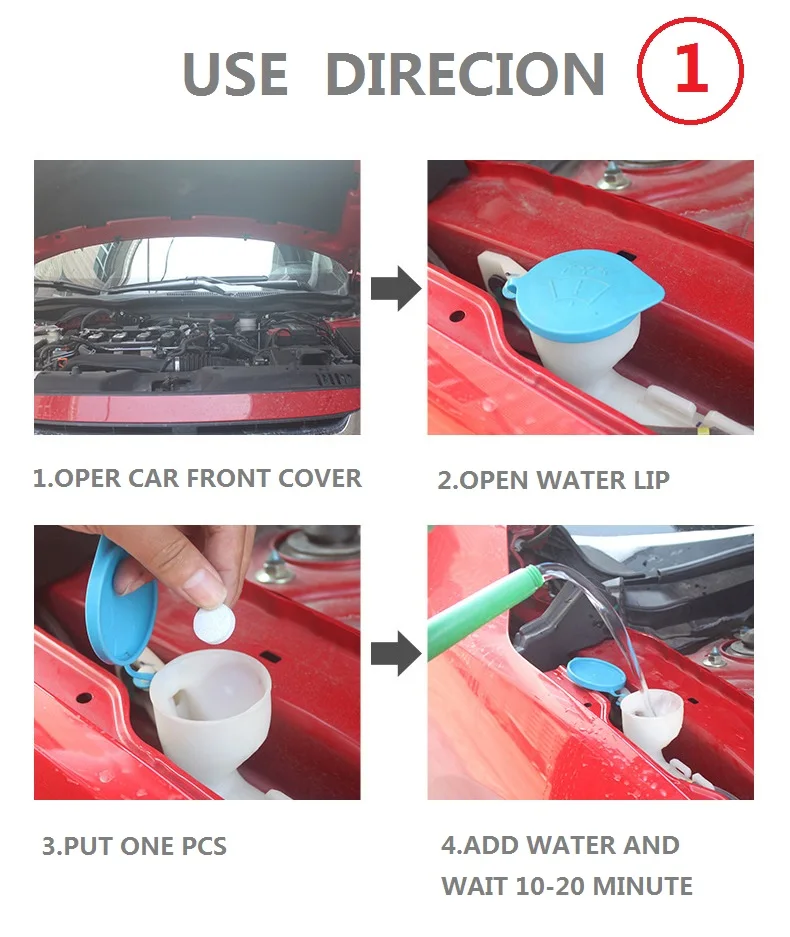 USE DIRECION 1

1.OPER CAR FRONT COVER

2.OPEN WATER LIP

3.PUT ONE PCS

4.ADD WATER AND WAIT 10-20 MINUTE