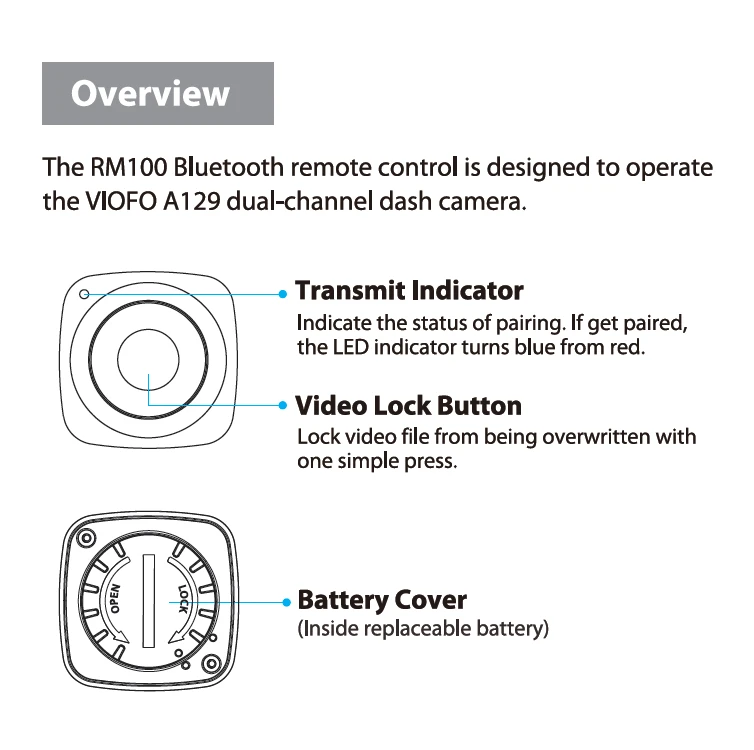 Overview

The RM100 Bluetooth remote control is designed to operate the VIOFO A129 dual-channel dash camera.

Transmit Indicator
Indicate the status of pairing. If get paired, the LED indicator turns blue from red.

Video Lock Button
Lock video file from being overwritten with one simple press.

OPEN
LOCK

Battery Cover
(Inside replaceable battery)