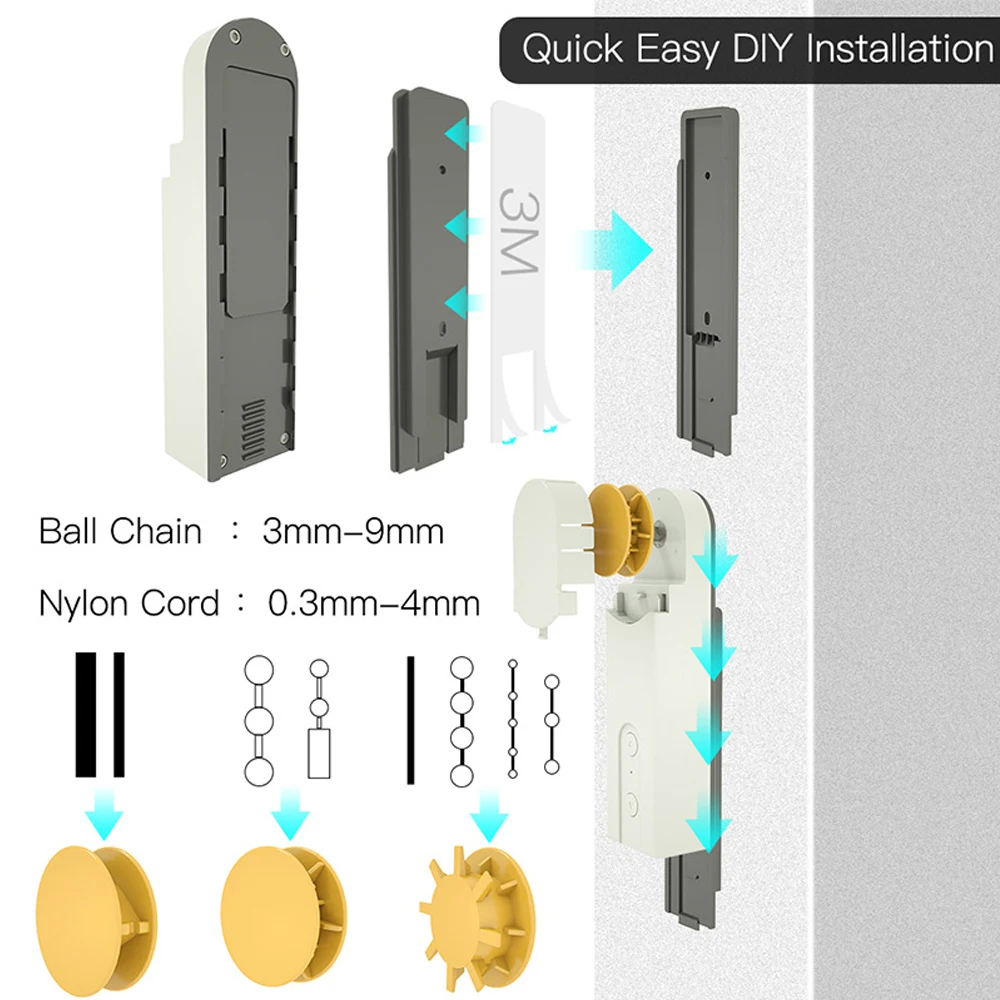 Quick Easy DIY Installation

3M

Ball Chain : 3mm-9mm

Nylon Cord : 0.3mm-4mm