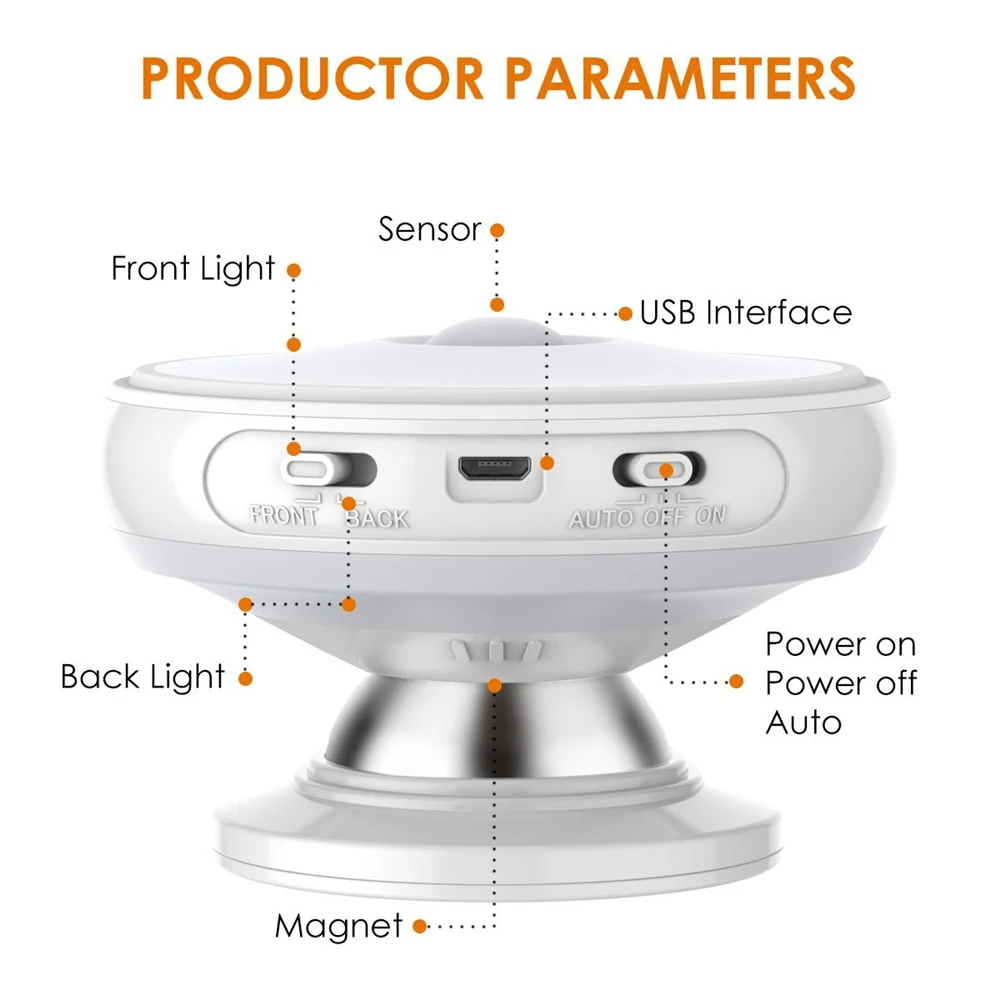 PRODUCTOR PARAMETERS

Sensor

Front Light

USB Interface

FRONT BACK

AUTO OFF ON

Back Light

Power on
Power off
Auto

Magnet