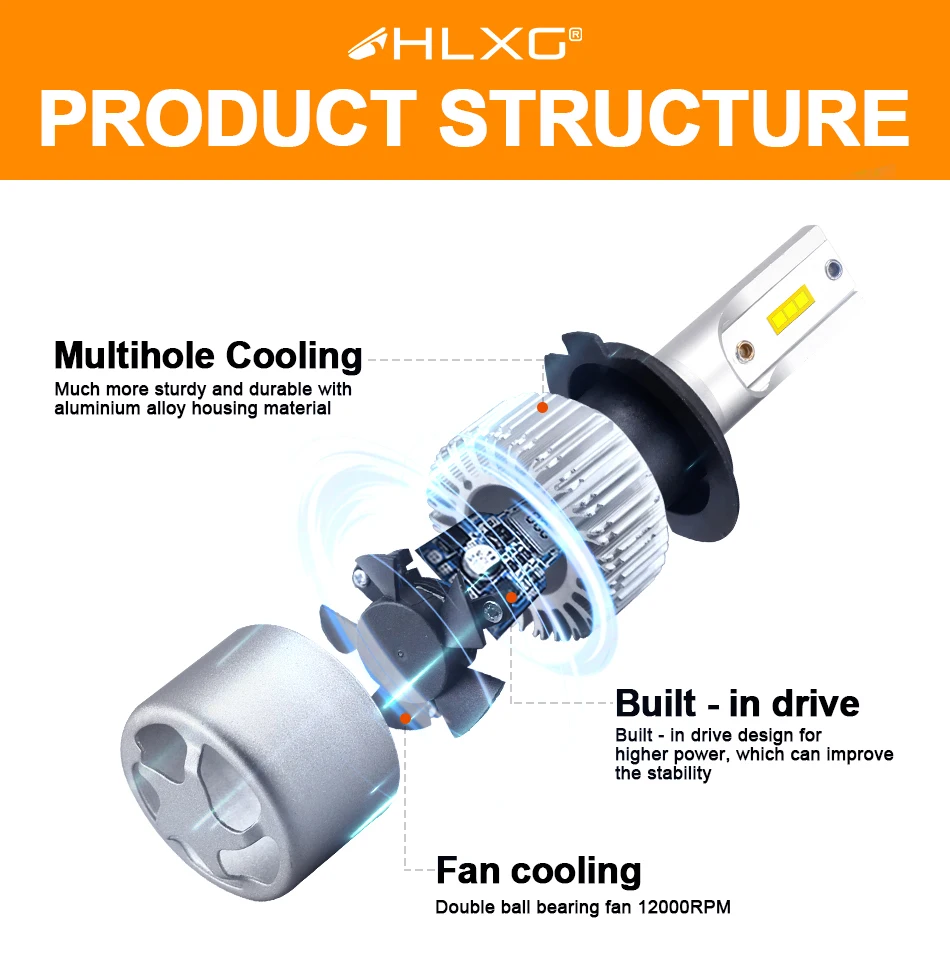 HLXG®

PRODUCT STRUCTURE

Multihole Cooling

Much more sturdy and durable with aluminium alloy housing material

Built - in drive

Built - in drive design for higher power, which can improve the stability

Fan cooling

Double ball bearing fan 12000RPM