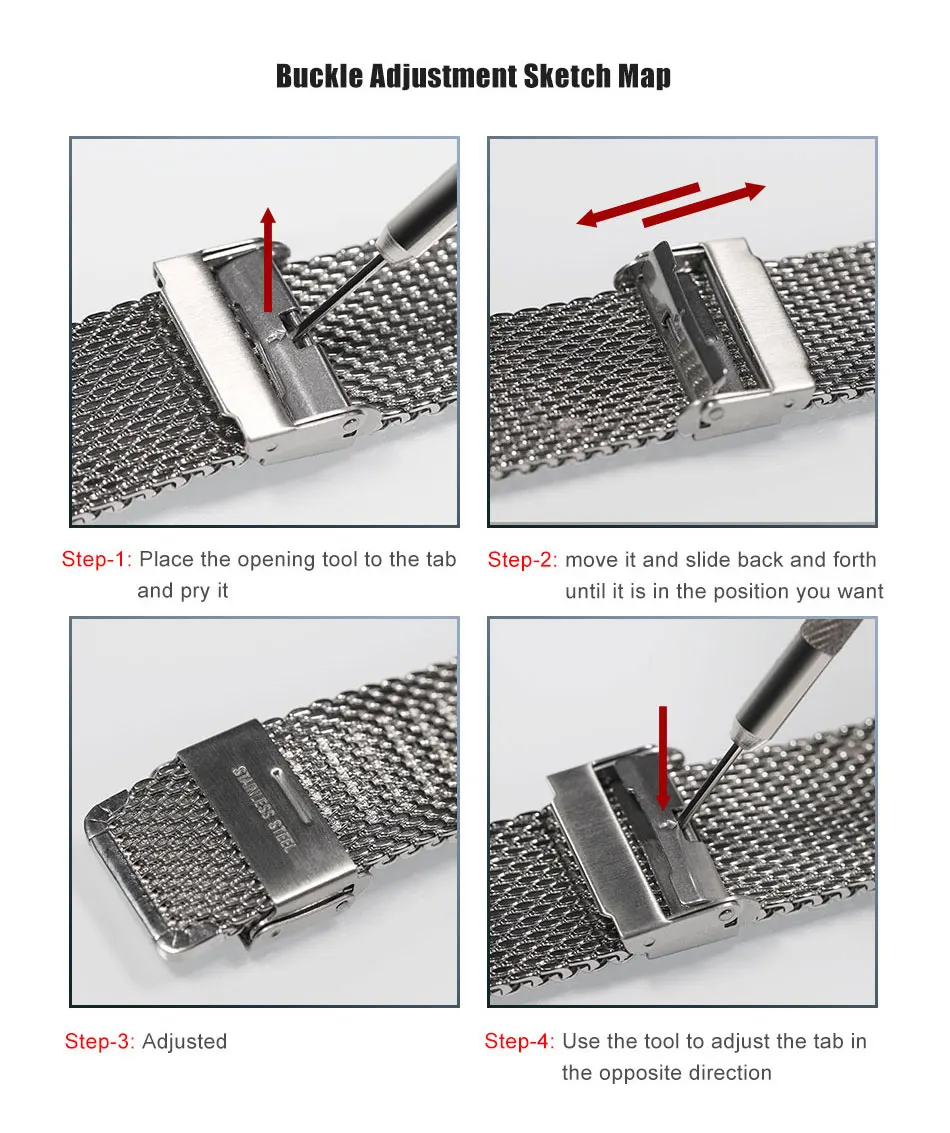 Buckle Adjustment Sketch Map

Step-1: Place the opening tool to the tab and pry it

Step-2: move it and slide back and forth until it is in the position you want

STAINLESS STEEL

Step-3: Adjusted

Step-4: Use the tool to adjust the tab in the opposite direction