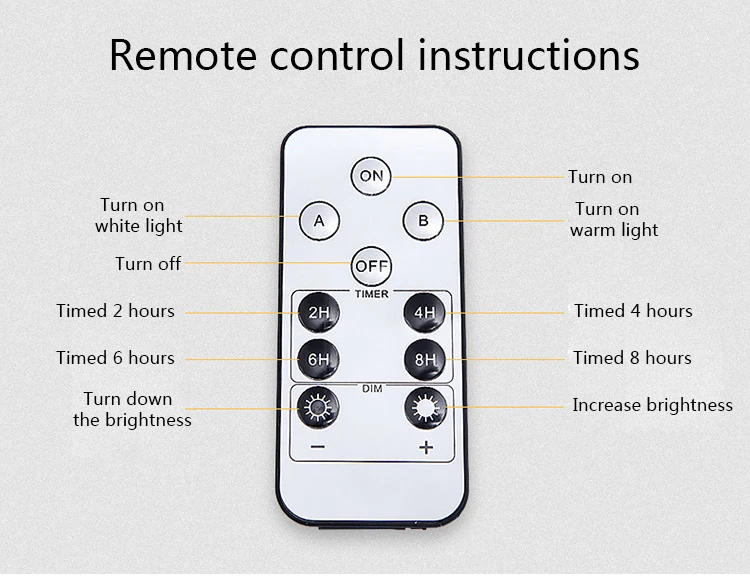 Remote control instructions

ON
Turn on

Turn on white light
A

B
Turn on warm light

Turn off
OFF

TIMER

Timed 2 hours
2H

4H
Timed 4 hours

Timed 6 hours
6H

8H
Timed 8 hours

DIM

Turn down the brightness

Increase brightness

−

+