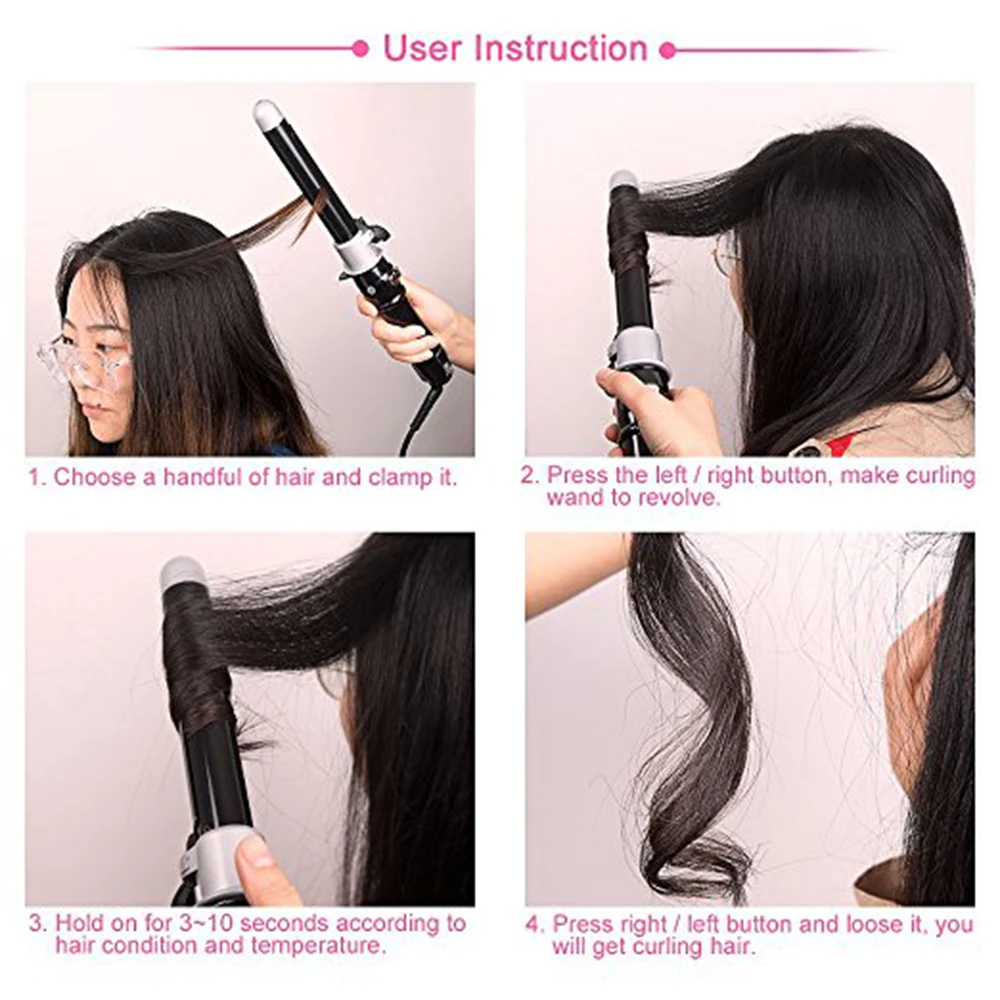 User Instruction

1. Choose a handful of hair and clamp it.

2. Press the left / right button, make curling wand to revolve.

3. Hold on for 3~10 seconds according to hair condition and temperature.

4. Press right / left button and loose it, you will get curling hair.