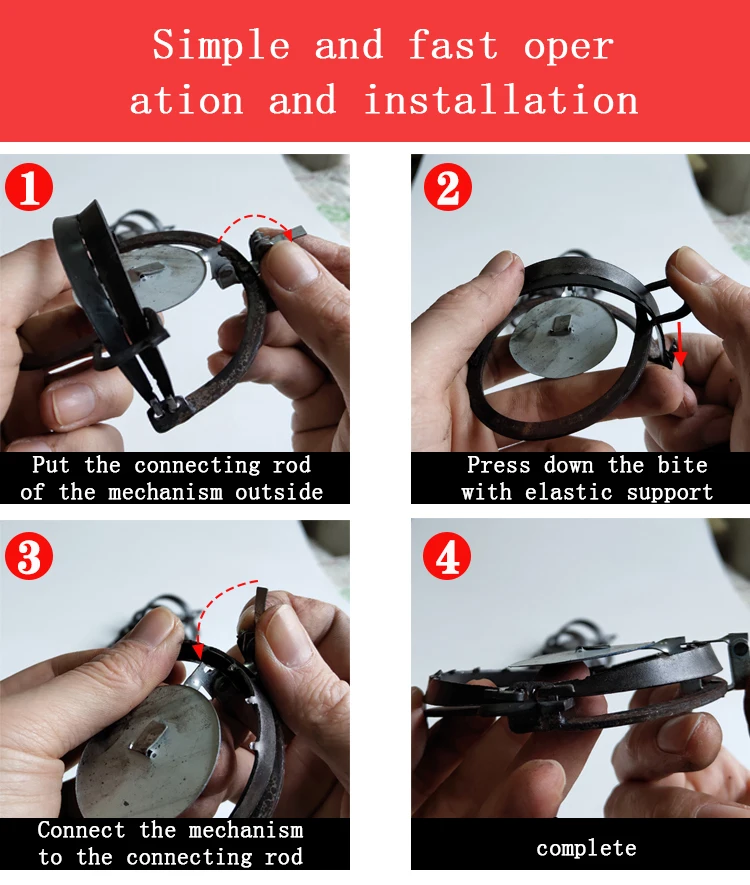 Simple and fast oper ation and installation

1

Put the connecting rod of the mechanism outside

2

Press down the bite with elastic support

3

Connect the mechanism to the connecting rod

4

complete