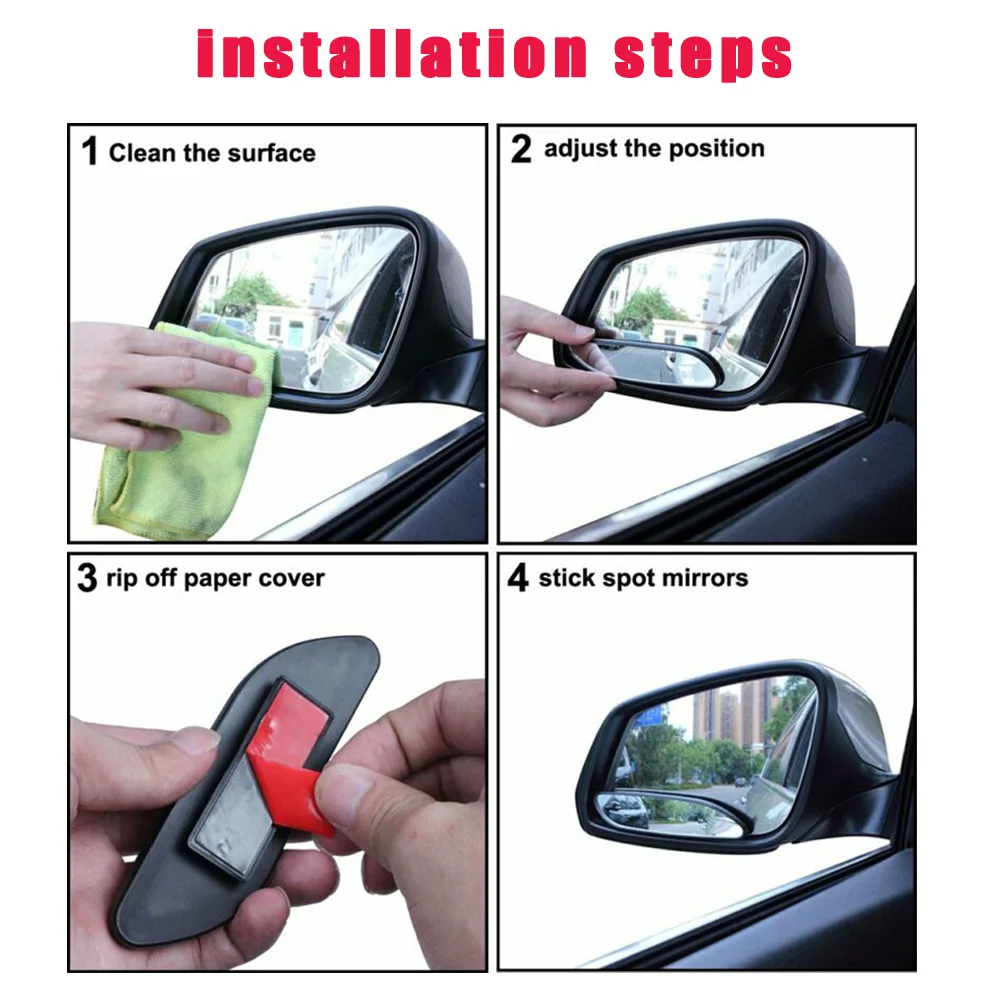 installation steps

1 Clean the surface

2 adjust the position

3 rip off paper cover

4 stick spot mirrors