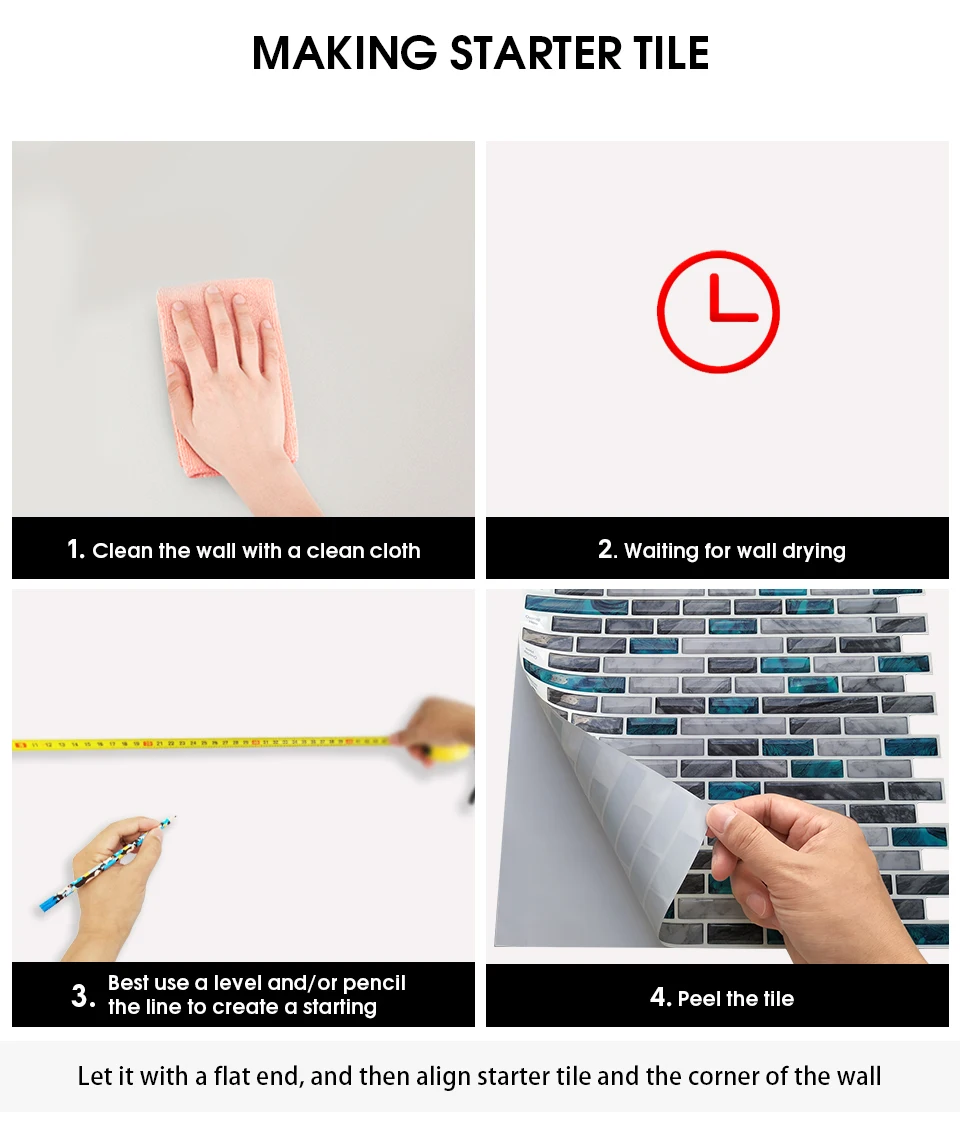 MAKING STARTER TILE

1. Clean the wall with a clean cloth

2. Waiting for wall drying

3. Best use a level and/or pencil the line to create a starting

4. Peel the tile

Let it with a flat end, and then align starter tile and the corner of the wall