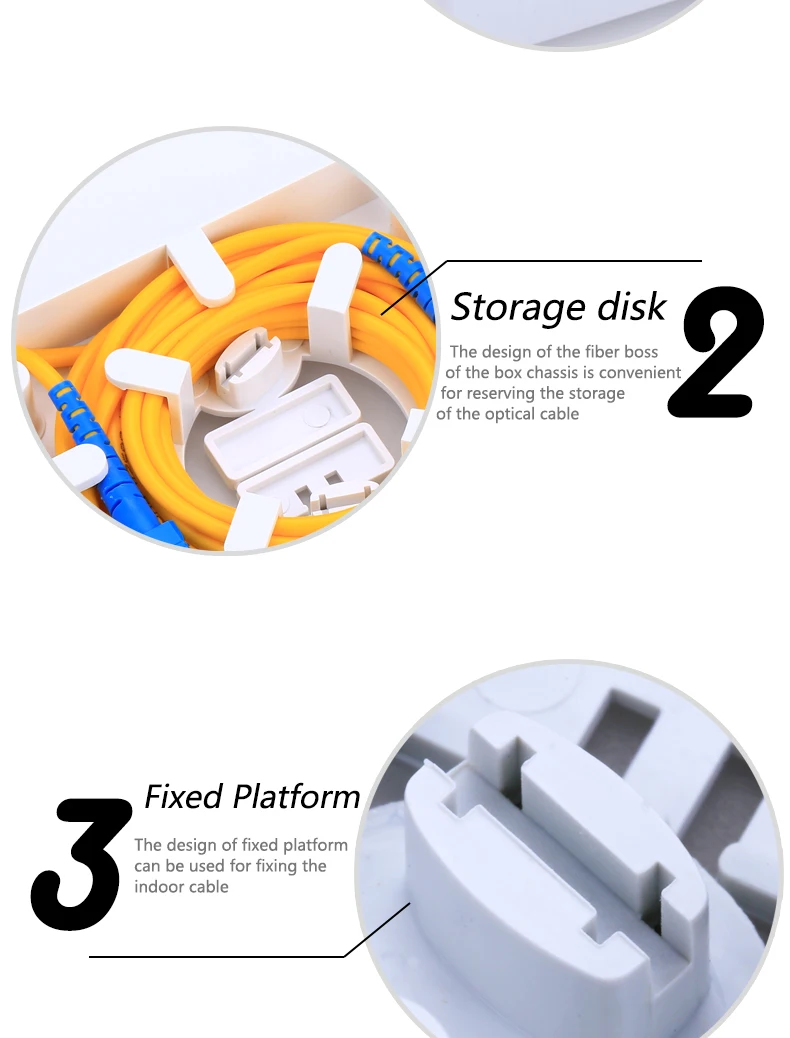 Storage disk

2

The design of the fiber boss of the box chassis is convenient for reserving the storage of the optical cable

3

Fixed Platform

The design of fixed platform can be used for fixing the indoor cable