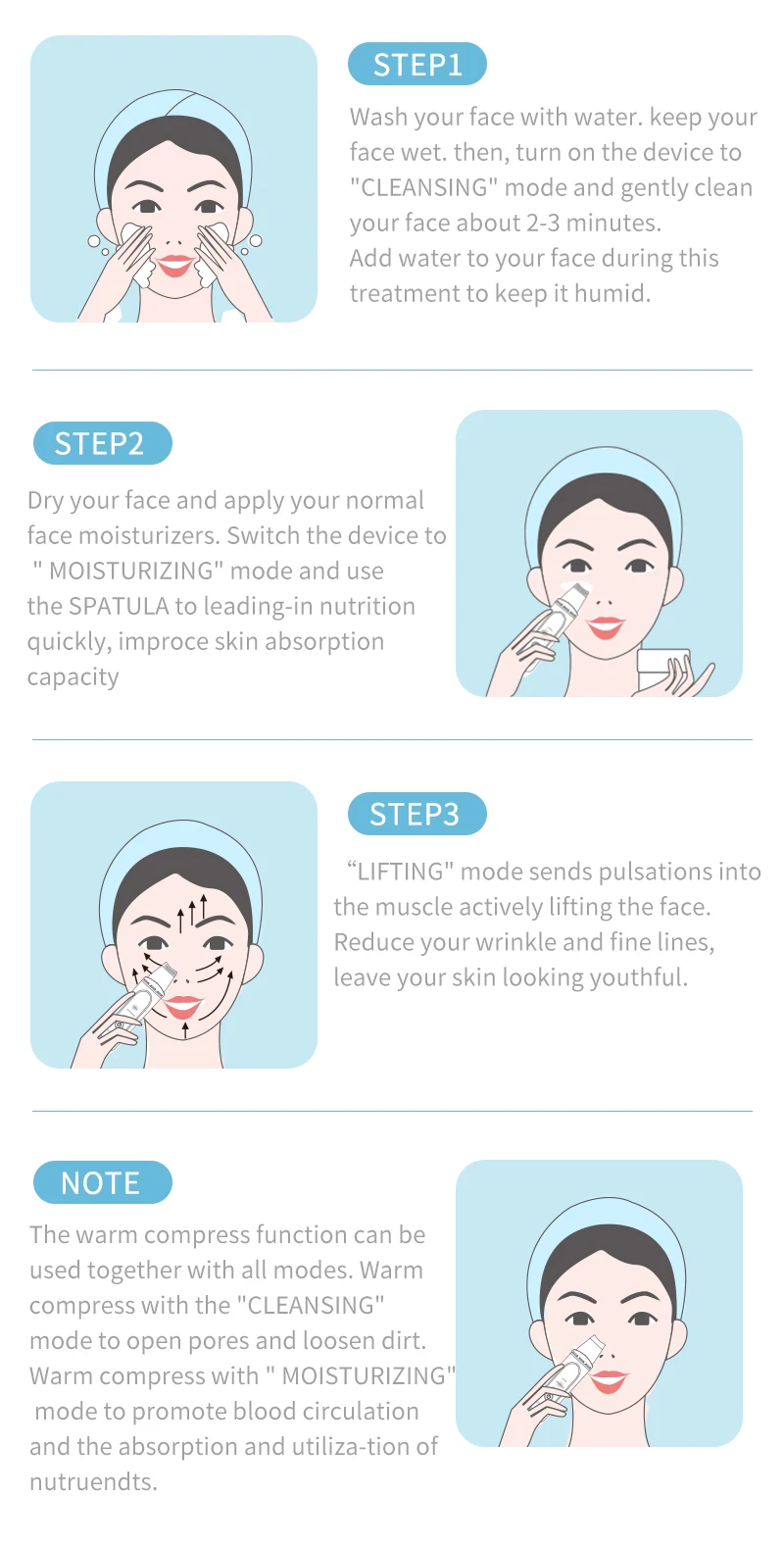 STEP1

Wash your face with water. keep your face wet. then, turn on the device to "CLEANSING" mode and gently clean your face about 2-3 minutes.
Add water to your face during this treatment to keep it humid.

STEP2

Dry your face and apply your normal face moisturizers. Switch the device to " MOISTURIZING" mode and use the SPATULA to leading-in nutrition quickly, improce skin absorption capacity

STEP3

“LIFTING" mode sends pulsations into the muscle actively lifting the face. Reduce your wrinkle and fine lines, leave your skin looking youthful.

NOTE

The warm compress function can be used together with all modes. Warm compress with the "CLEANSING" mode to open pores and loosen dirt. Warm compress with " MOISTURIZING" mode to promote blood circulation and the absorption and utiliza-tion of nutruendts.