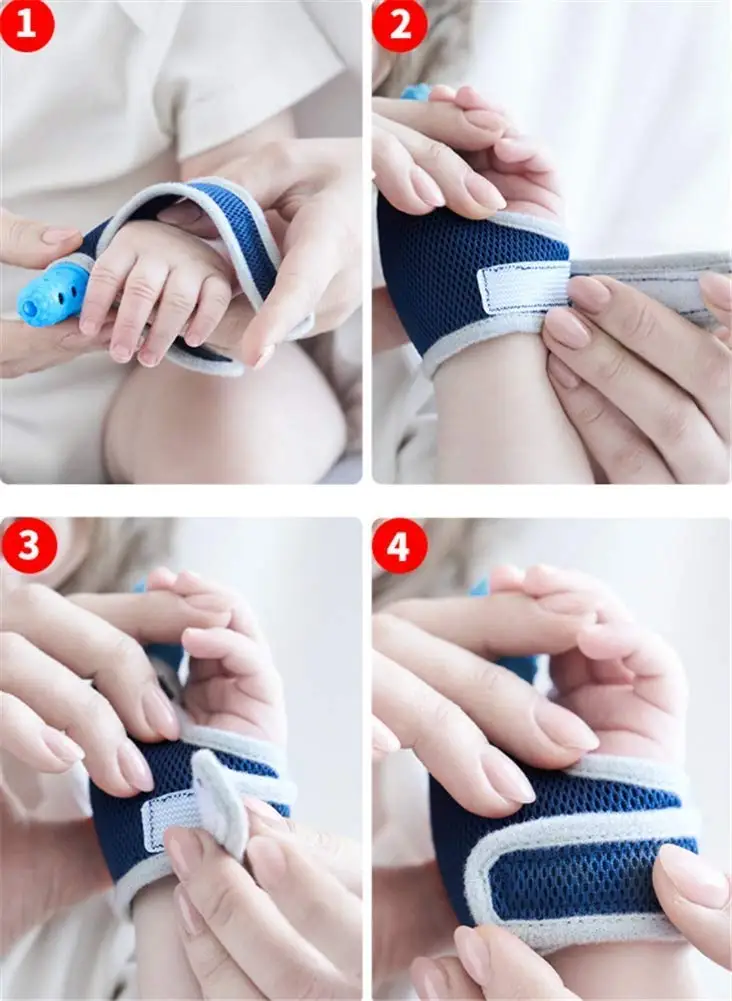 1
2
3
4