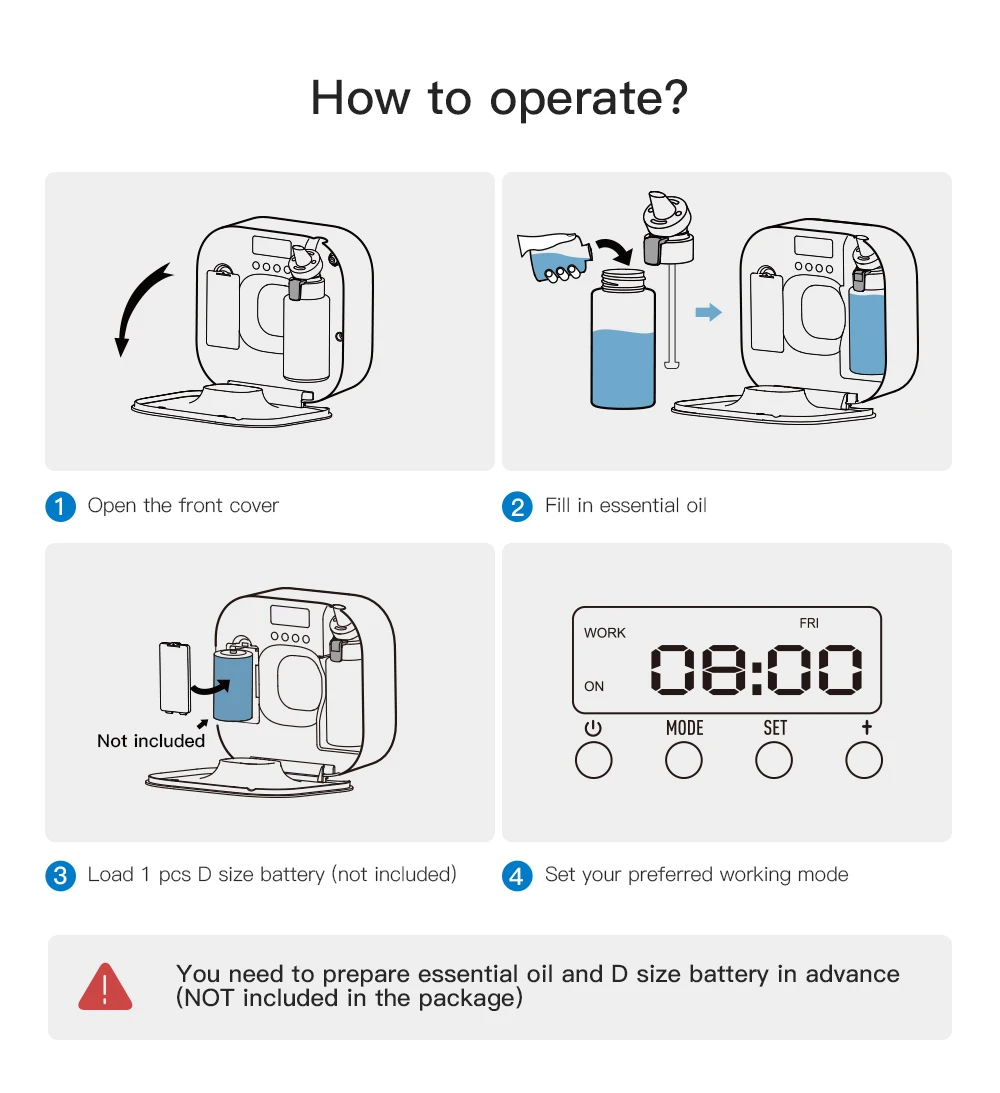 How to operate?

1 Open the front cover

2 Fill in essential oil

Not included

3 Load 1 pcs D size battery (not included)

WORK FRI
ON 08:00
MODE SET +

4 Set your preferred working mode

You need to prepare essential oil and D size battery in advance (NOT included in the package)