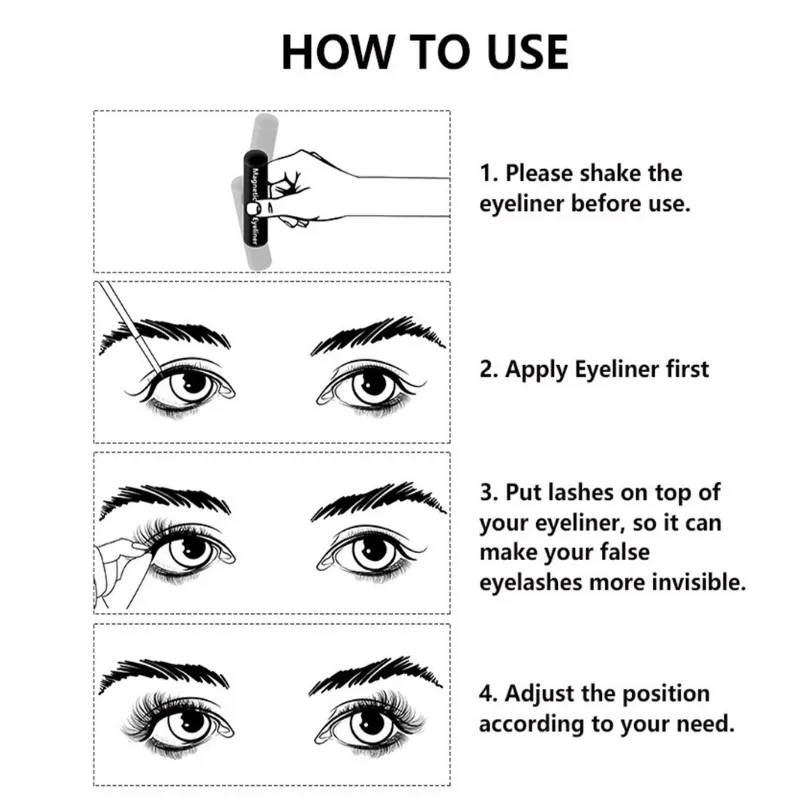 HOW TO USE

Magnetic Eyeliner

1. Please shake the eyeliner before use.

2. Apply Eyeliner first

3. Put lashes on top of your eyeliner, so it can make your false eyelashes more invisible.

4. Adjust the position according to your need.