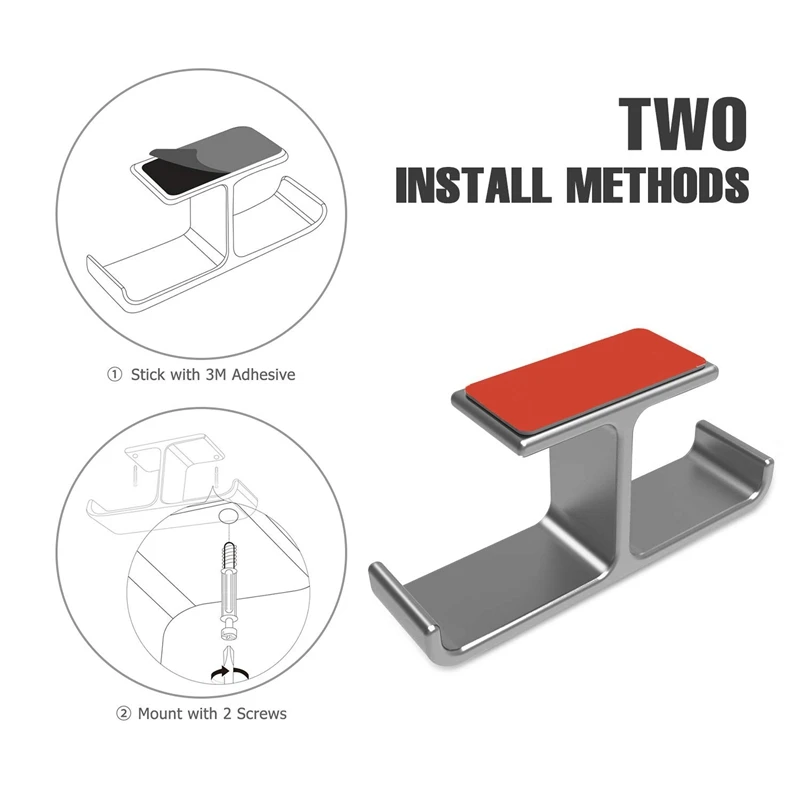 TWO
INSTALL METHODS

① Stick with 3M Adhesive

② Mount with 2 Screws