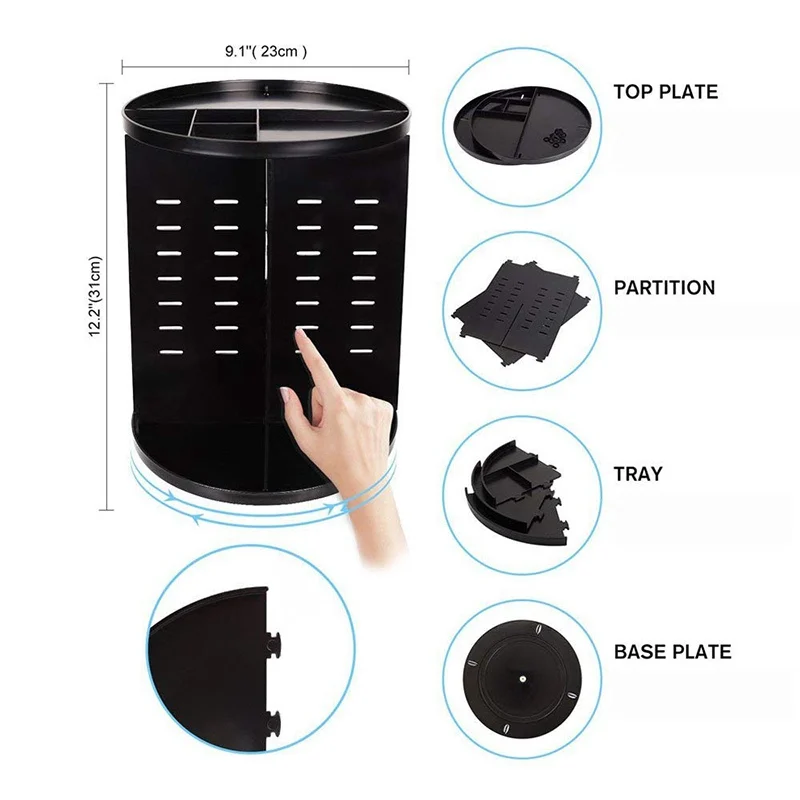 9.1"( 23cm )

12.2"(31cm)

TOP PLATE

PARTITION

TRAY

BASE PLATE