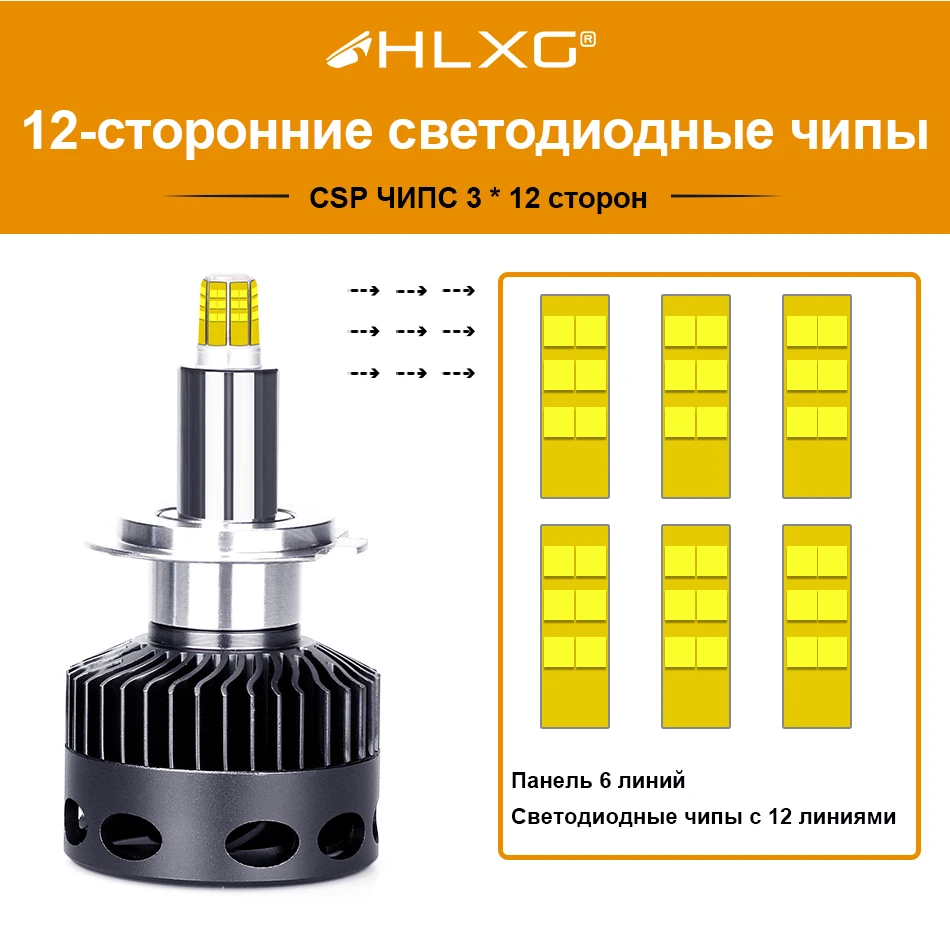 HLXG®

12-сторонние светодиодные чипы

CSP ЧИПС 3 * 12 сторон

Панель 6 линий

Светодиодные чипы с 12 линиями