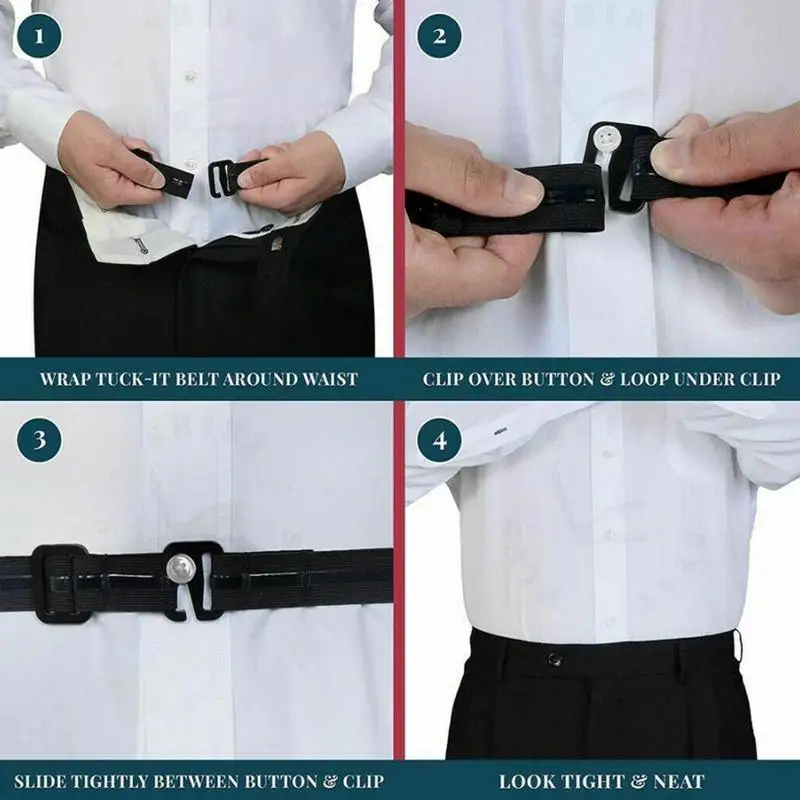 1

WRAP TUCK-IT BELT AROUND WAIST

2

CLIP OVER BUTTON & LOOP UNDER CLIP

3

SLIDE TIGHTLY BETWEEN BUTTON & CLIP

4

LOOK TIGHT & NEAT