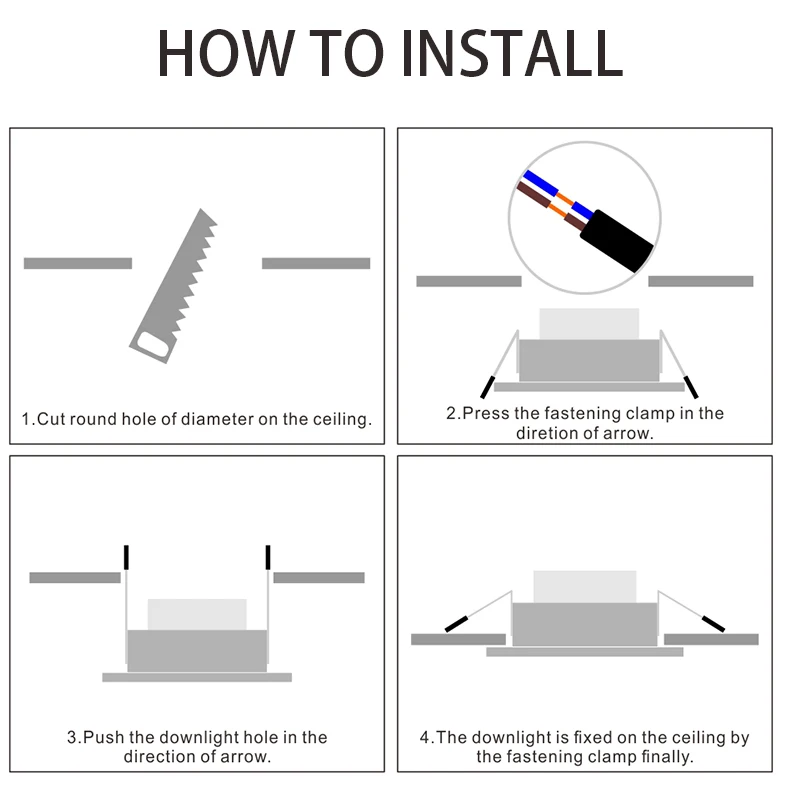 HOW TO INSTALL

1.Cut round hole of diameter on the ceiling.

2.Press the fastening clamp in the diretion of arrow.

3.Push the downlight hole in the direction of arrow.

4.The downlight is fixed on the ceiling by the fastening clamp finally.