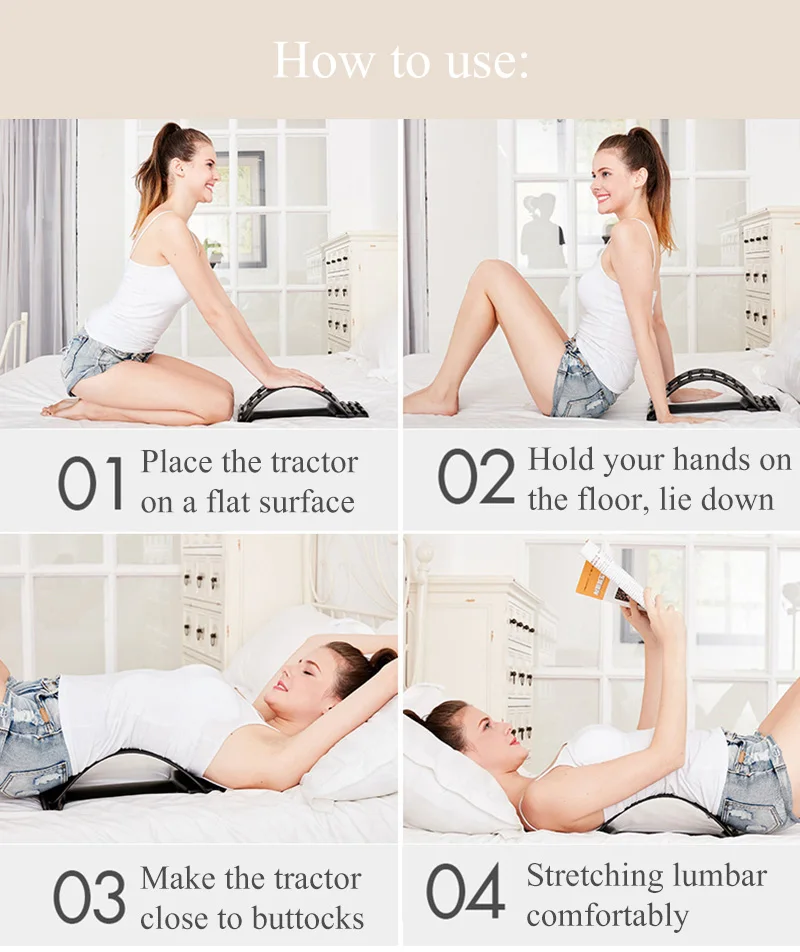 How to use:

01 Place the tractor on a flat surface

02 Hold your hands on the floor, lie down

03 Make the tractor close to buttocks

04 Stretching lumbar comfortably