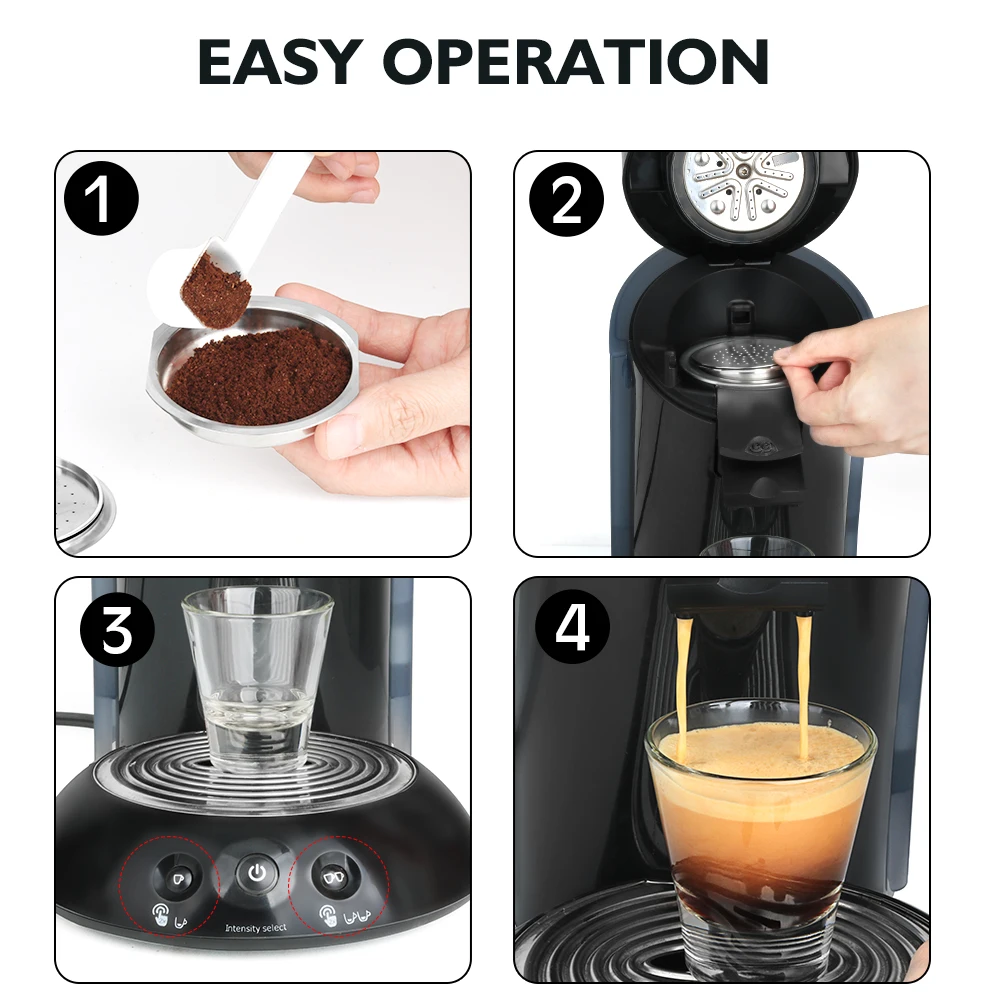 EASY OPERATION

1

2

3

Intensity select

4