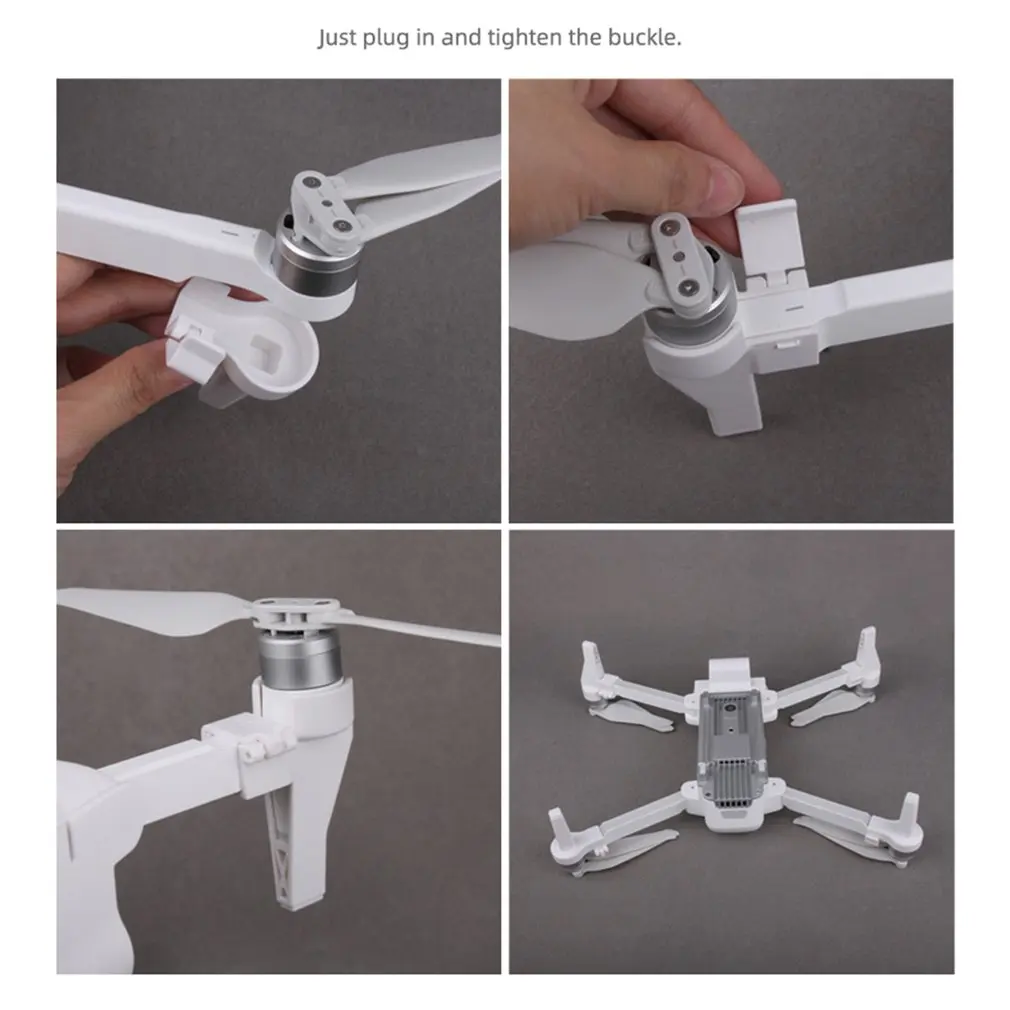 Just plug in and tighten the buckle.