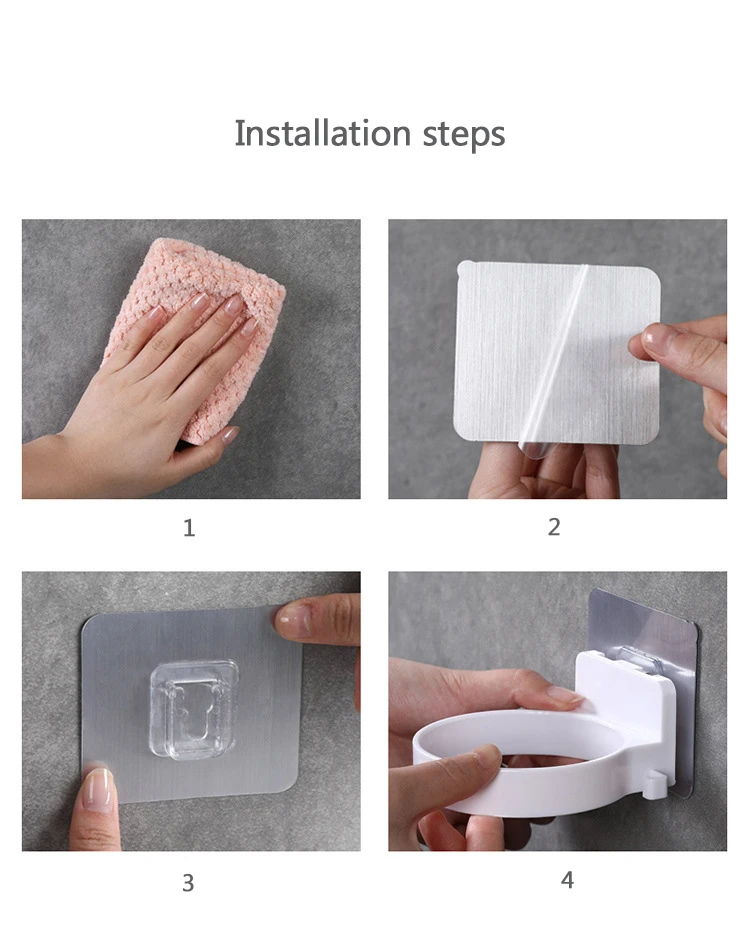 Installation steps

1

2

3

4